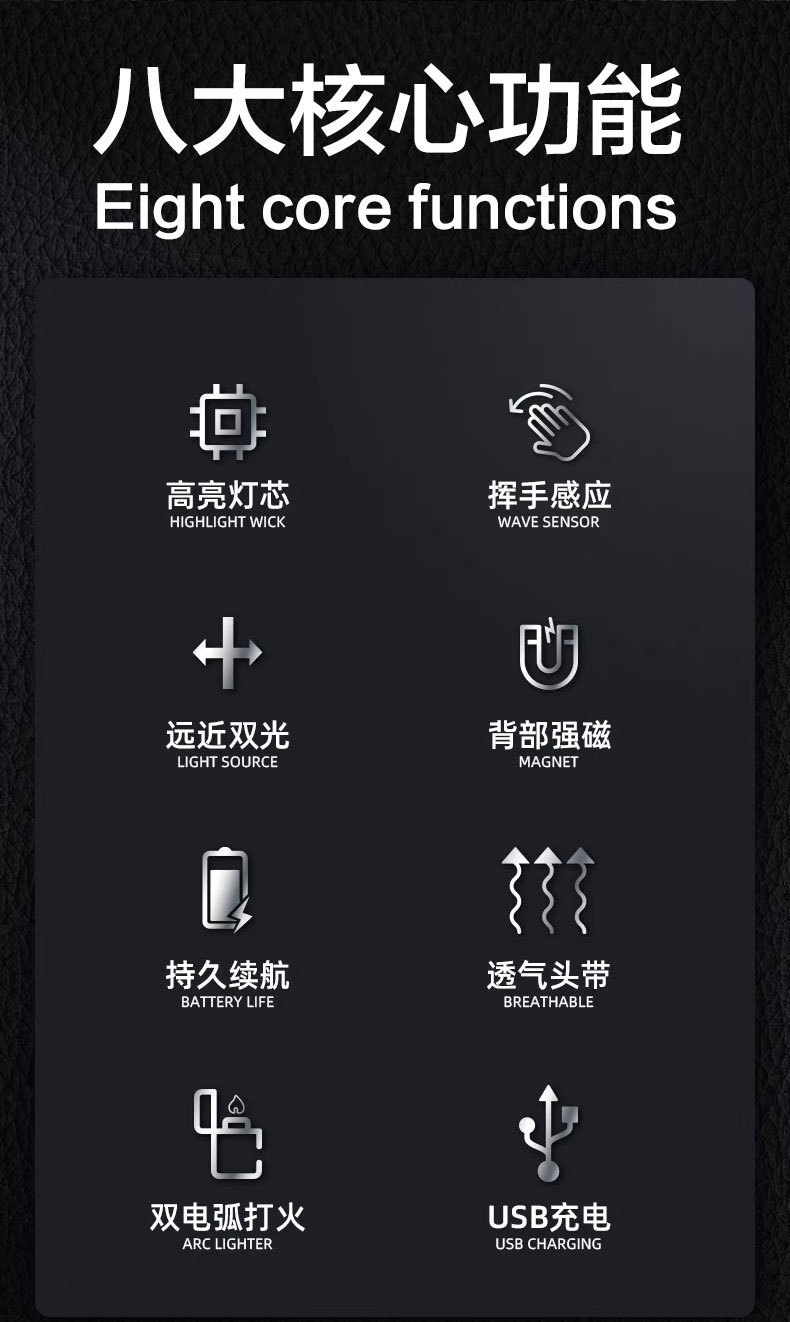 八大核心功能
Eight core functions

高亮灯芯
HIGHLIGHT WICK

挥手感应
WAVE SENSOR

远近双光
LIGHT SOURCE

背部强磁
MAGNET

持久续航
BATTERY LIFE

透气头带
BREATHABLE

双电弧打火
ARC LIGHTER

USB充电
USB CHARGING