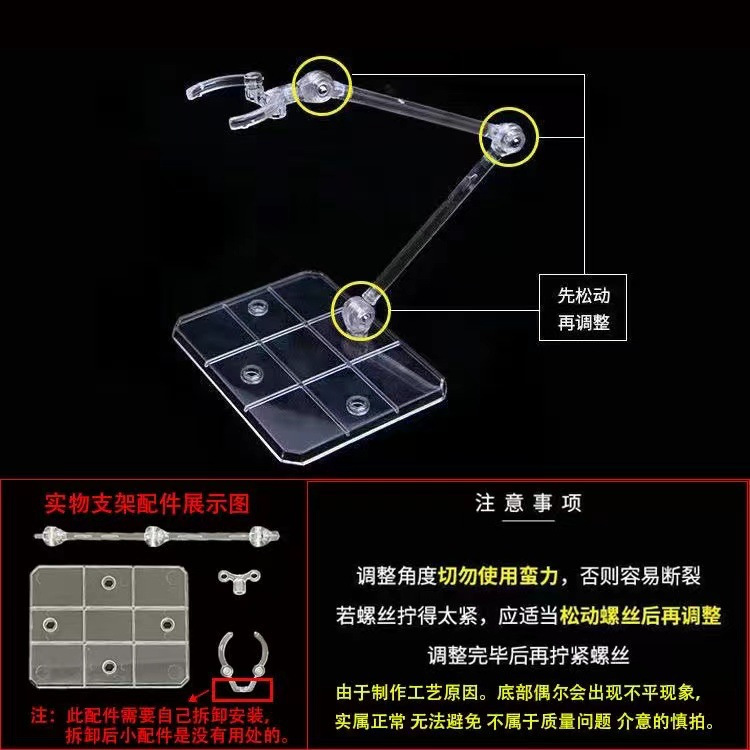 先松动
再调整

实物支架配件展示图

注：此配件需要自己拆卸安装，拆卸后小配件是没有用处的。

注意事项

调整角度切勿使用蛮力，否则容易断裂

若螺丝拧得太紧，应适当松动螺丝后再调整

调整完毕后再拧紧螺丝

由于制作工艺原因。底部偶尔会出现不平现象，实属正常 无法避免 不属于质量问题 介意的慎拍。