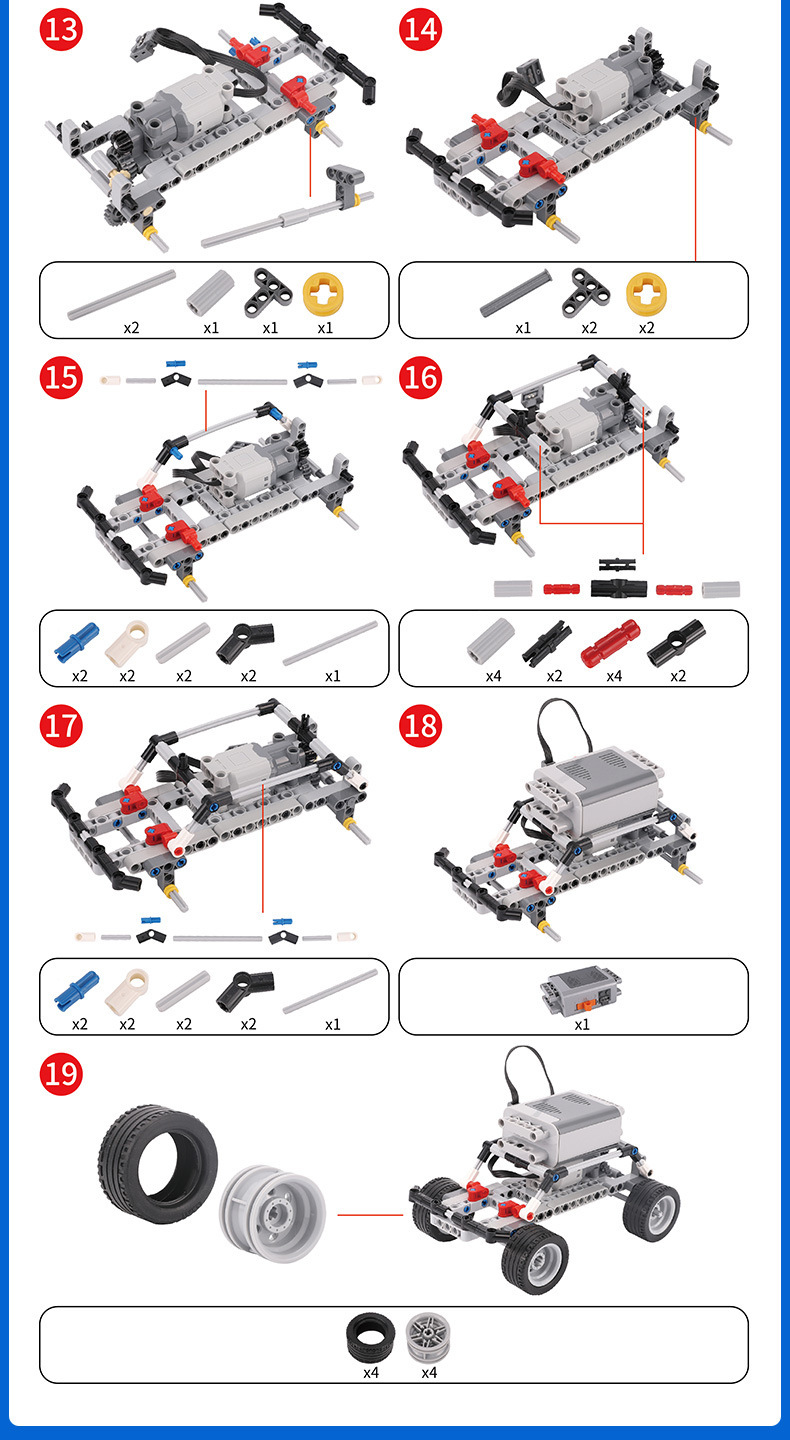 13

x2 x1 x1 x1

14

x1 x2 x2

15

x2 x2 x2 x2 x1

16

x4 x2 x4 x2

17

x2 x2 x2 x2 x1

18

x1

19

x4 x4