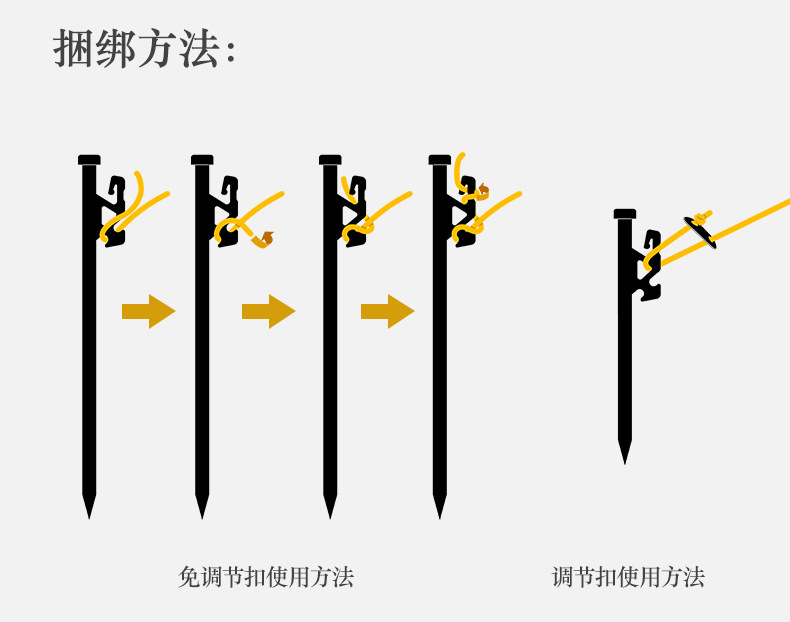 捆绑方法:

免调节扣使用方法

调节扣使用方法