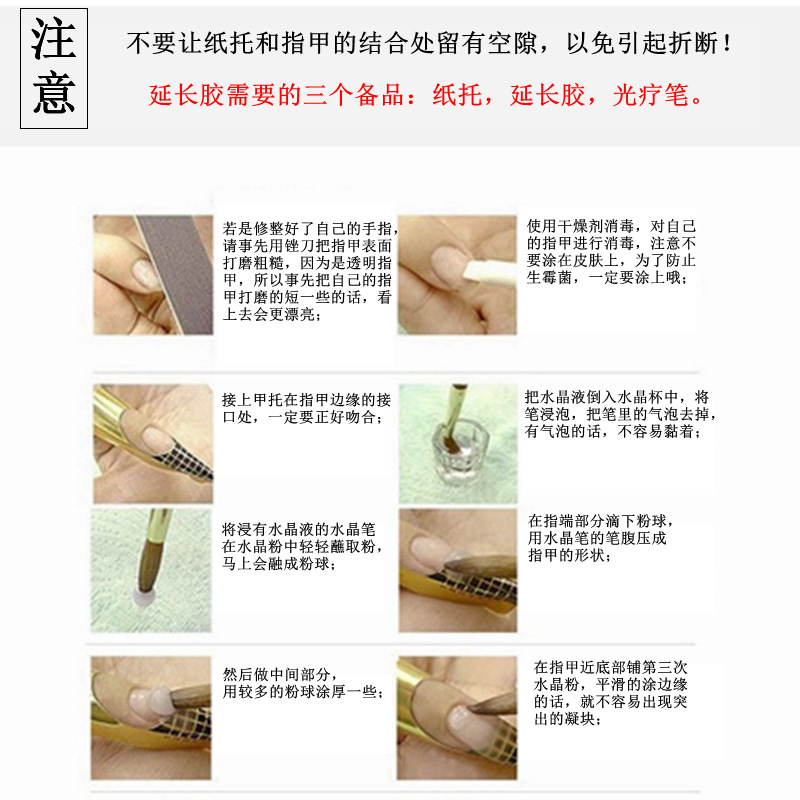 注意

不要让纸托和指甲的结合处留有空隙，以免引起折断！

延长胶需要的三个备品：纸托，延长胶，光疗笔。

若是修整好了自己的手指，请事先用锉刀把指甲表面打磨粗糙，因为是透明指甲，所以事先把自己的指甲打磨的短一些的话，看上去会更漂亮；

使用干燥剂消毒，对自己的指甲进行消毒，注意不要涂在皮肤上，为了防止生霉菌，一定要涂上哦；

接上甲托在指甲边缘的接口处，一定要正好吻合；

把水晶液倒入水晶杯中，将笔浸泡，把笔里的气泡去掉，有气泡的话，不容易黏着；

将浸有水晶液的水晶笔在水晶粉中轻轻蘸取粉，马上会融成粉球；

在指端部分滴下粉球，用水晶笔的笔腹压成指甲的形状；

然后做中间部分，用较多的粉球涂厚一些；

在指甲近底部铺第三次水晶粉，平滑的涂边缘的话，就不容易出现突出的凝块；