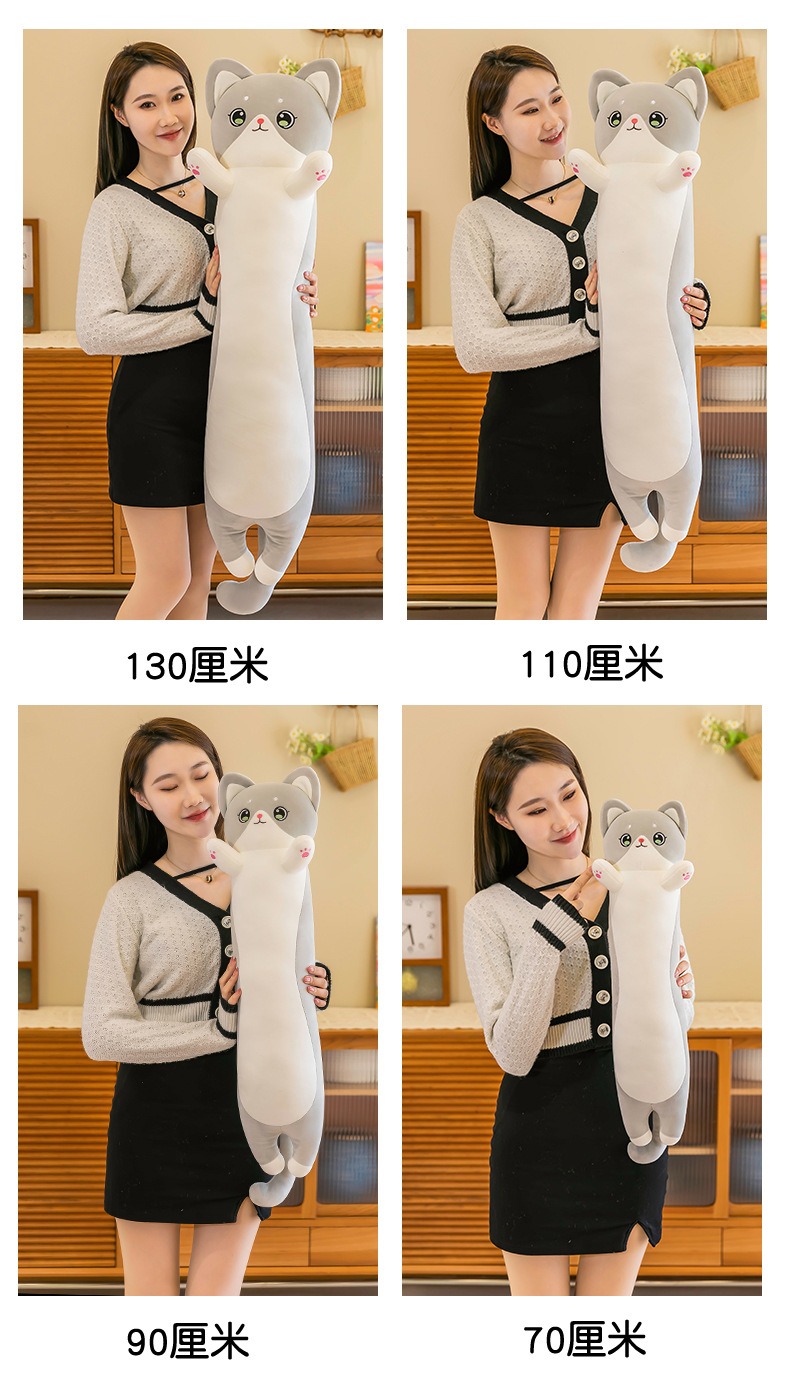 130厘米

110厘米

90厘米

70厘米