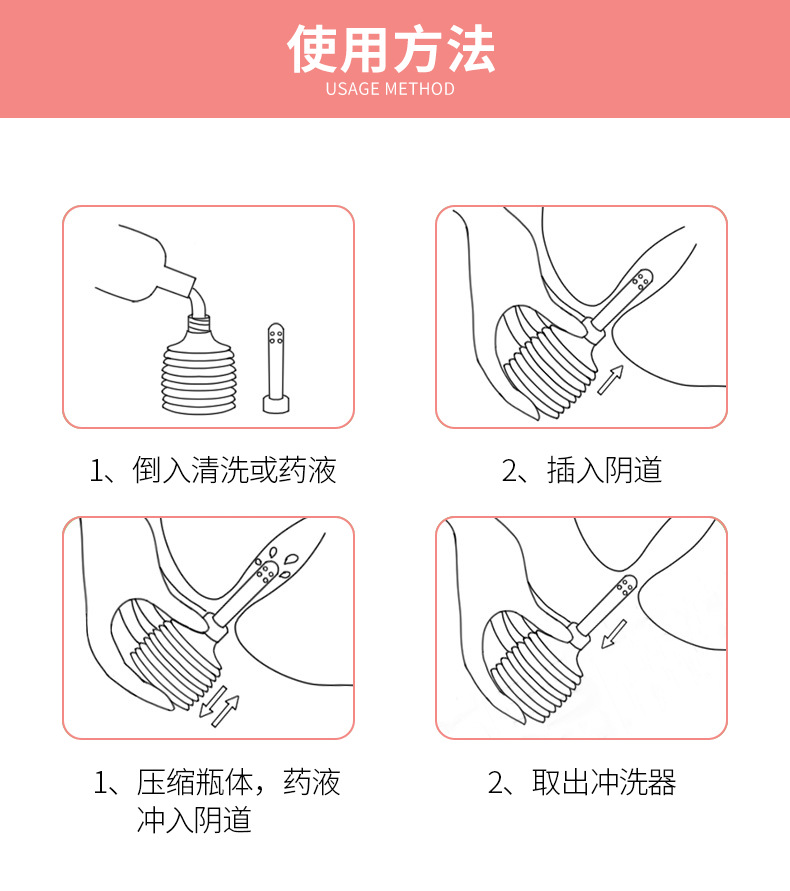 使用方法
USAGE METHOD

1、倒入清洗或药液

2、插入阴道

1、压缩瓶体，药液冲入阴道

2、取出冲洗器