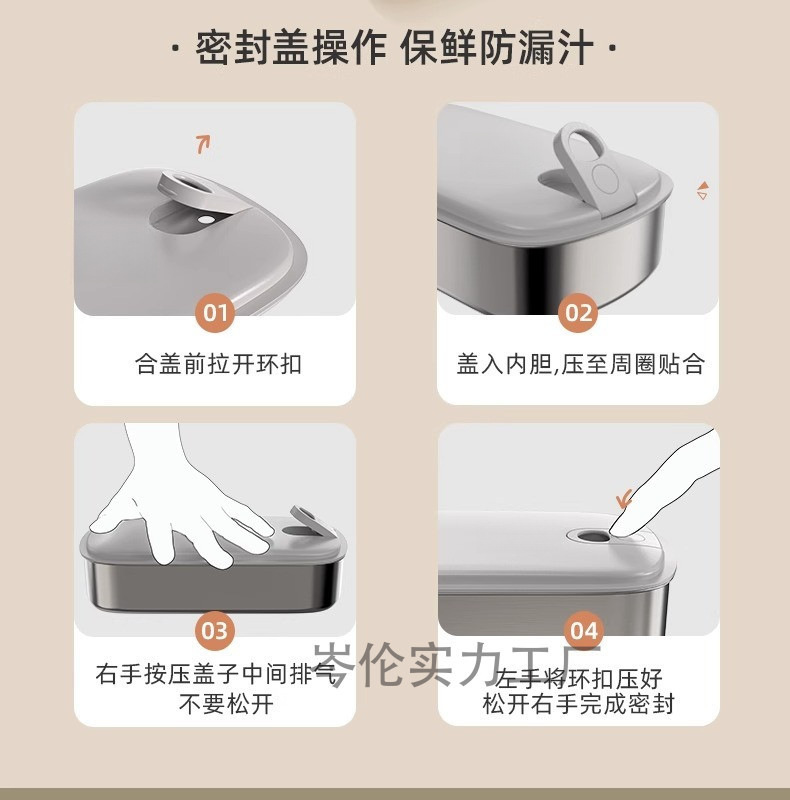 · 密封盖操作 保鲜防漏汁 ·

01

合盖前拉开环扣

02

盖入内胆,压至周圈贴合

03

右手按压盖子中间排气
不要松开

04

左手将环扣压好
松开右手完成密封

岑伦实力工厂