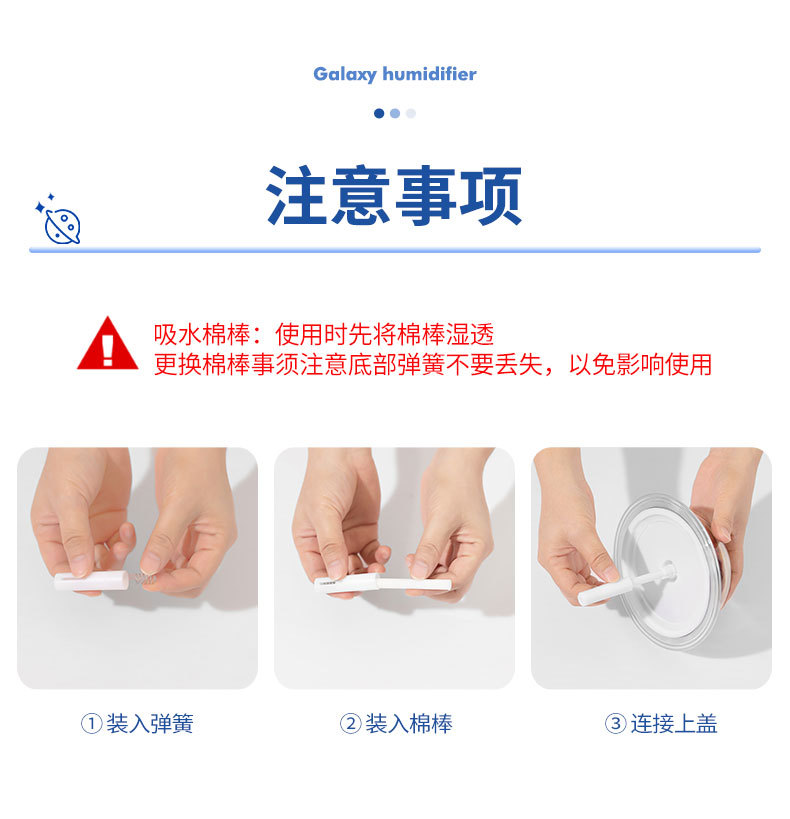 Galaxy humidifier

注意事项

吸水棉棒：使用时先将棉棒湿透
更换棉棒事须注意底部弹簧不要丢失，以免影响使用

① 装入弹簧

② 装入棉棒

③ 连接上盖