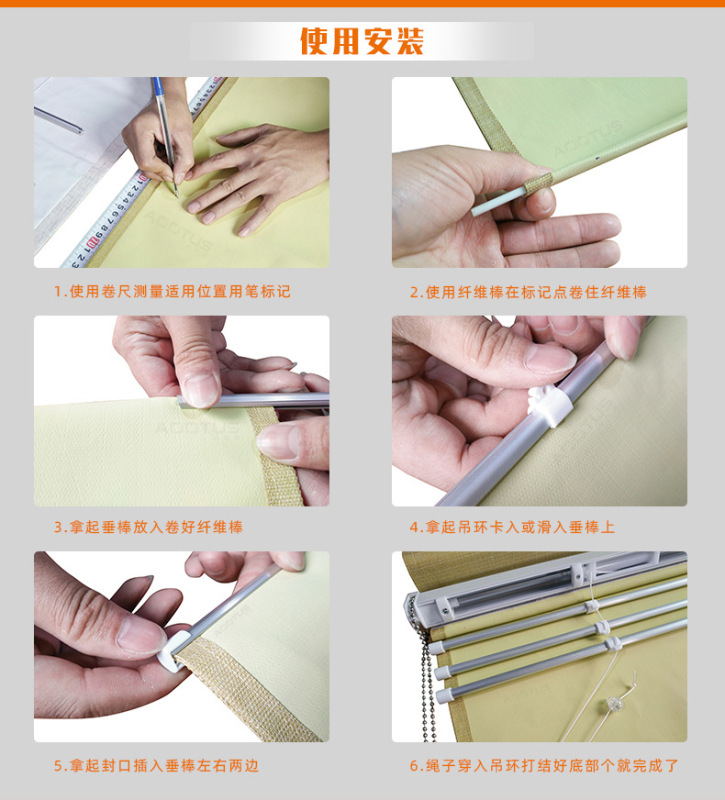 使用安装

1.使用卷尺测量适用位置用笔标记

2.使用纤维棒在标记点卷住纤维棒

3.拿起垂棒放入卷好纤维棒

4.拿起吊环卡入或滑入垂棒上

5.拿起封口插入垂棒左右两边

6.绳子穿入吊环打结好底部个就完成了