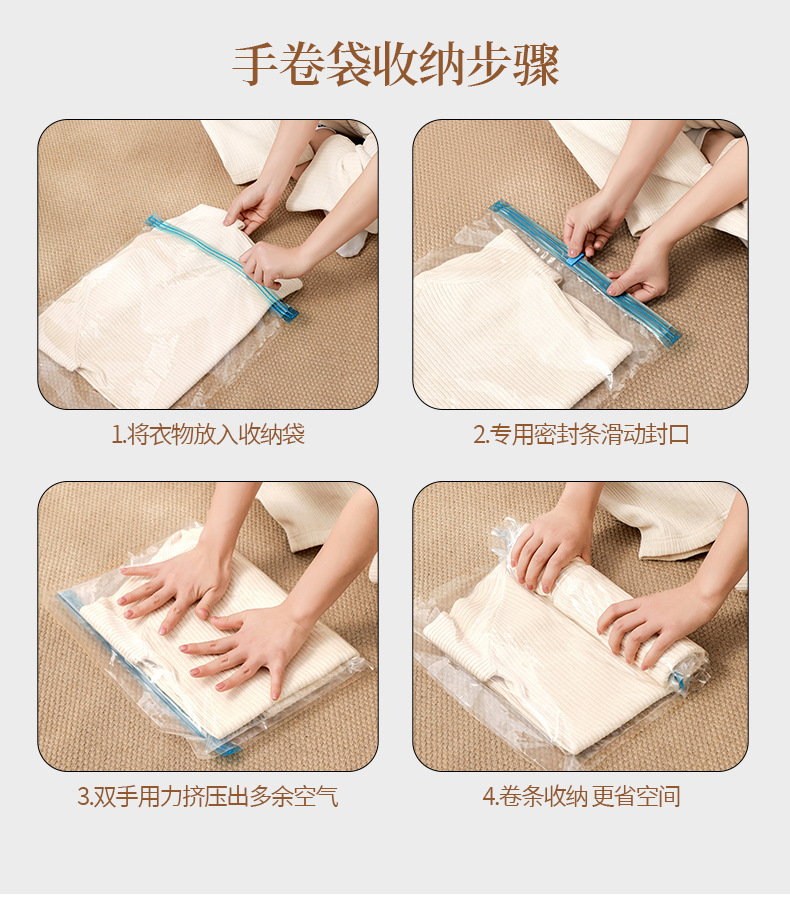 手卷袋收纳步骤

1.将衣物放入收纳袋

2.专用密封条滑动封口

3.双手用力挤压出多余空气

4.卷条收纳 更省空间