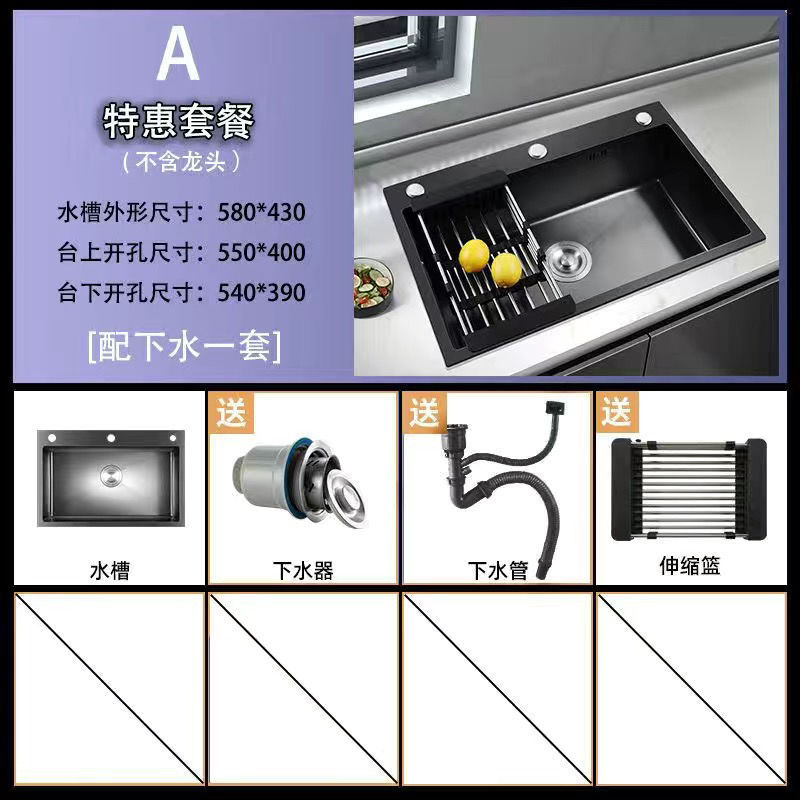 A

特惠套餐

（不含龙头）

水槽外形尺寸：580*430

台上开孔尺寸：550*400

台下开孔尺寸：540*390

[配下水一套]

水槽

送

下水器

送

下水管

送

伸缩篮