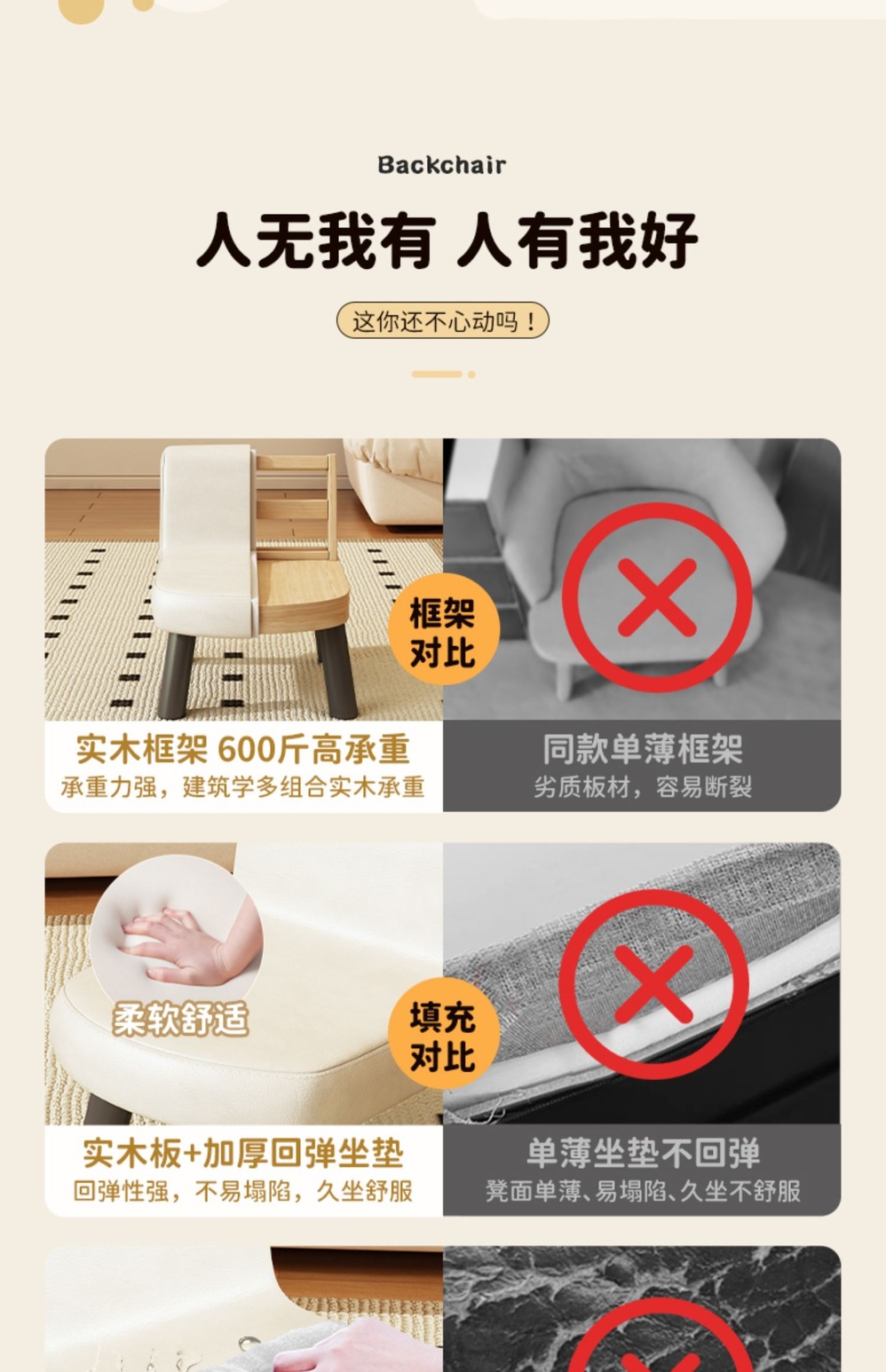 Backchair

人无我有 人有我好

这你还不心动吗！

框架对比

实木框架 600斤高承重
承重力强，建筑学多组合实木承重

同款单薄框架
劣质板材，容易断裂

柔软舒适

填充对比

实木板+加厚回弹坐垫
回弹性强，不易塌陷，久坐舒服

单薄坐垫不回弹
凳面单薄、易塌陷、久坐不舒服