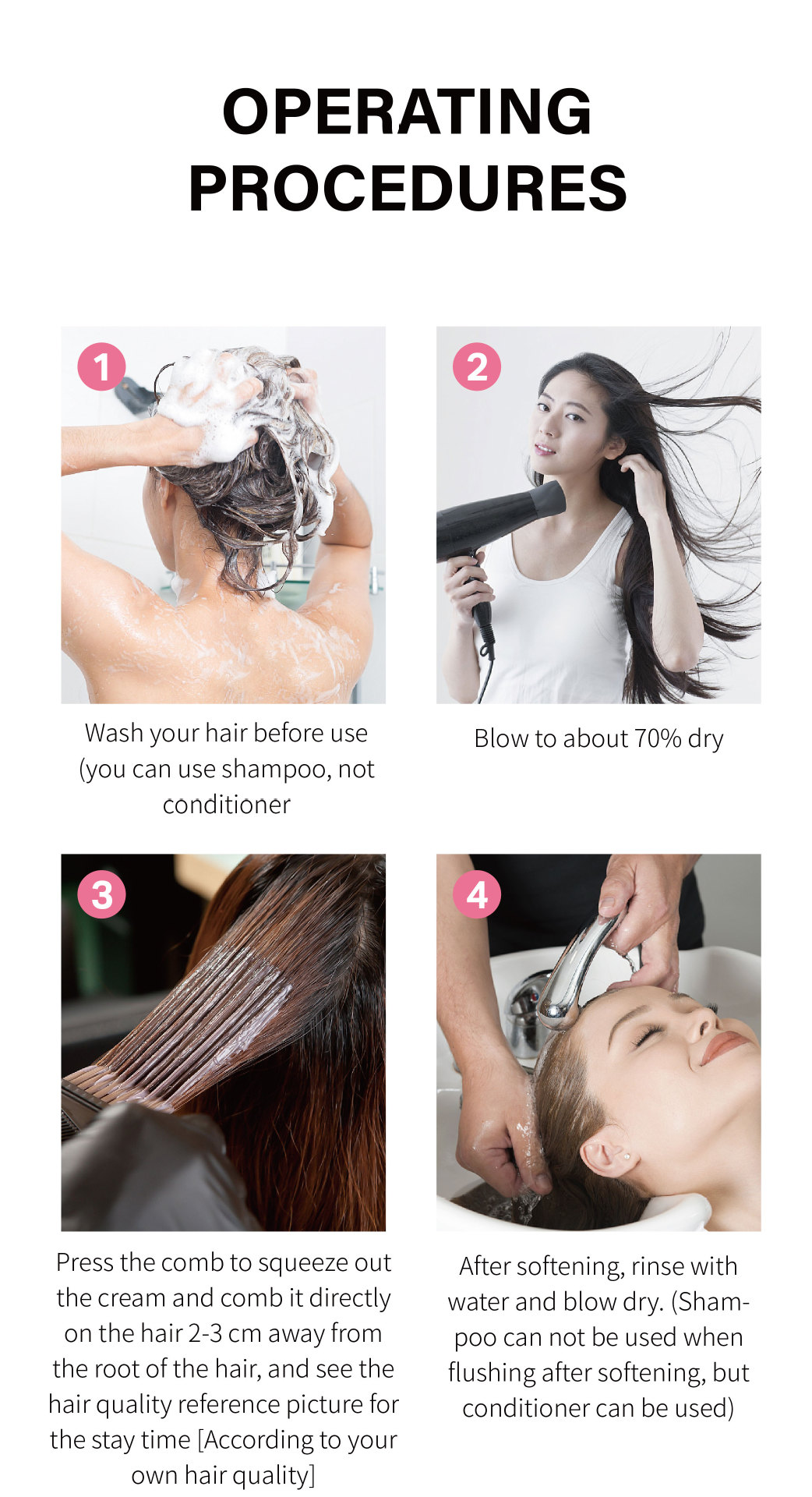 OPERATING PROCEDURES

1

Wash your hair before use (you can use shampoo, not conditioner

2

Blow to about 70% dry

3

Press the comb to squeeze out the cream and comb it directly on the hair 2-3 cm away from the root of the hair, and see the hair quality reference picture for the stay time [According to your own hair quality]

4

After softening, rinse with water and blow dry. (Shampoo can not be used when flushing after softening, but conditioner can be used)