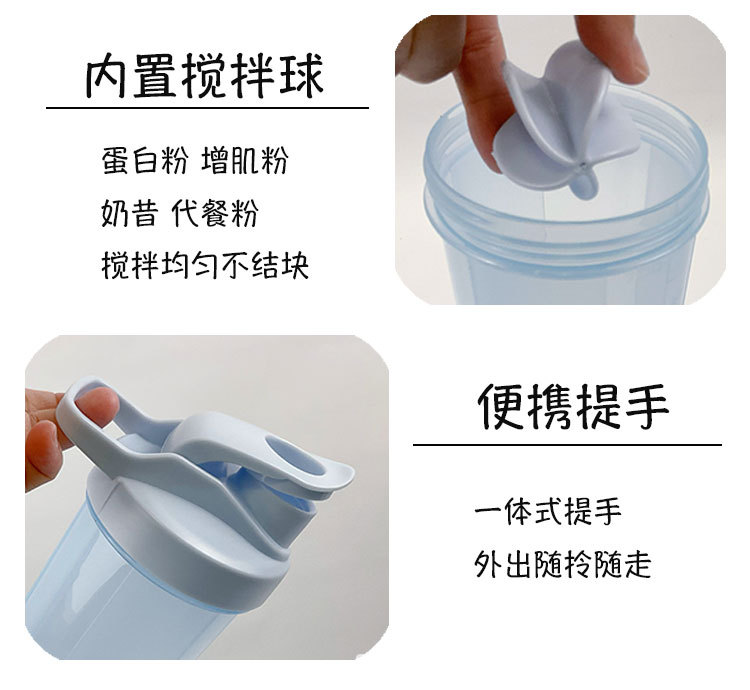 内置搅拌球

蛋白粉 增肌粉
奶昔 代餐粉
搅拌均匀不结块

便携提手

一体式提手
外出随拎随走