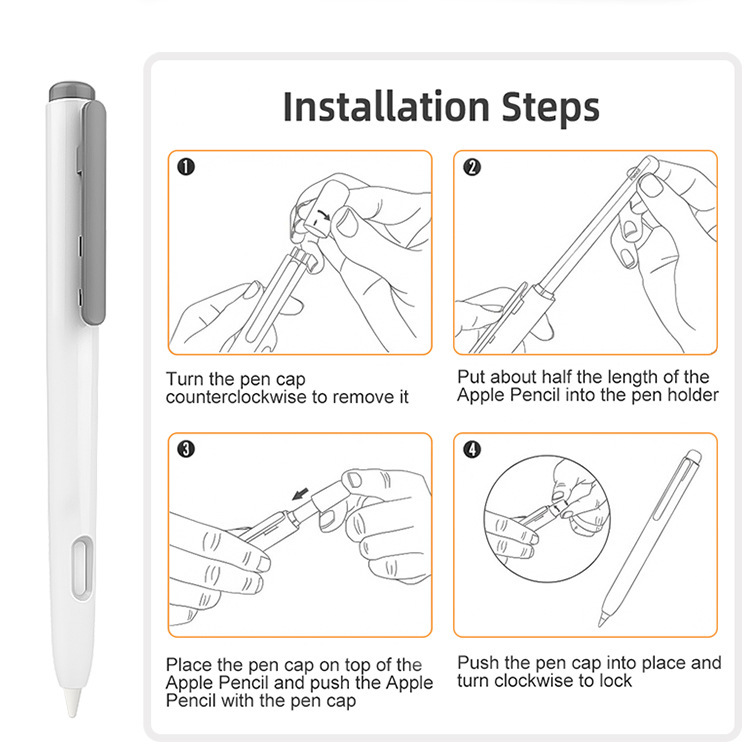 Installation Steps

❶

Turn the pen cap counterclockwise to remove it

❷

Put about half the length of the Apple Pencil into the pen holder

❸

Place the pen cap on top of the Apple Pencil and push the Apple Pencil with the pen cap

❹

Push the pen cap into place and turn clockwise to lock