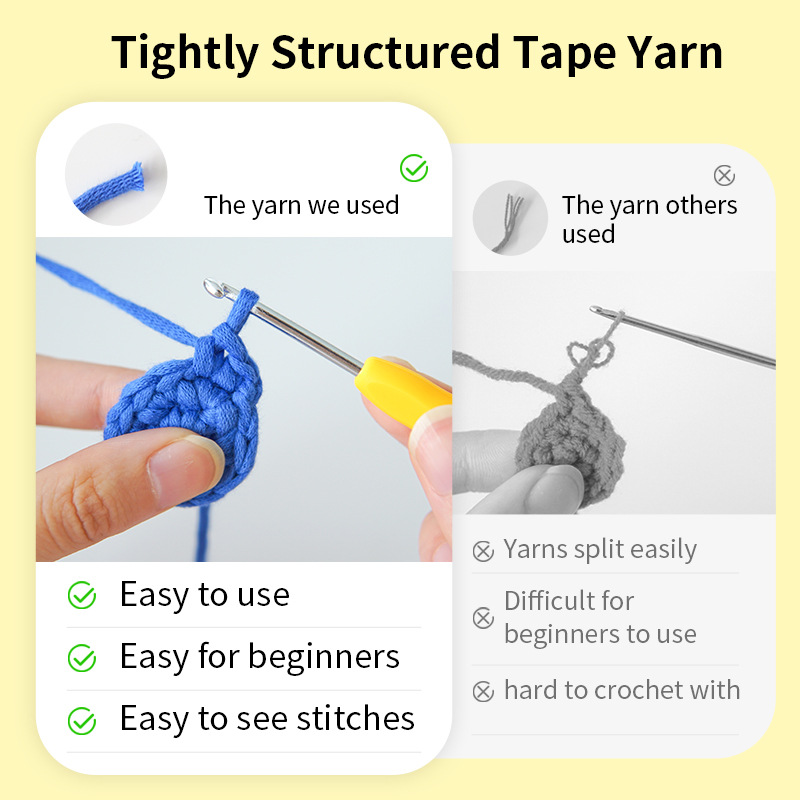 Tightly Structured Tape Yarn

The yarn we used

Easy to use

Easy for beginners

Easy to see stitches

The yarn others used

Yarns split easily

Difficult for beginners to use

hard to crochet with