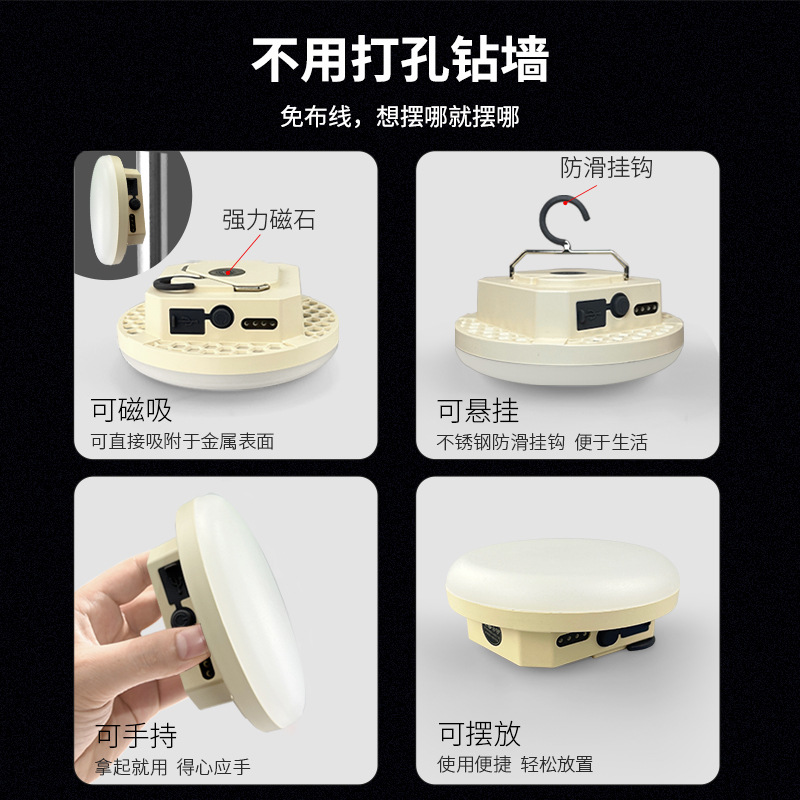 不用打孔钻墙

免布线，想摆哪就摆哪

强力磁石

可磁吸

可直接吸附于金属表面

防滑挂钩

可悬挂

不锈钢防滑挂钩 便于生活

可手持

拿起就用 得心应手

可摆放

使用便捷 轻松放置