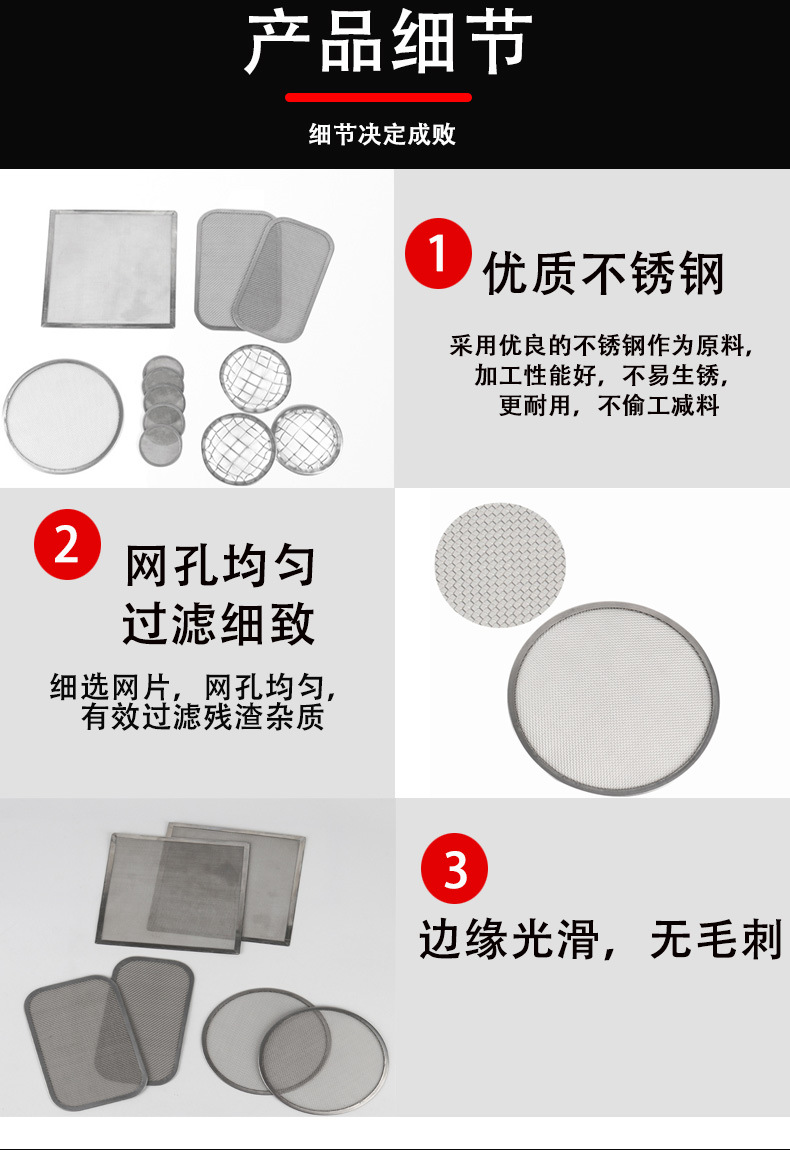 产品细节

细节决定成败

1 优质不锈钢

采用优良的不锈钢作为原料，加工性能好，不易生锈，更耐用，不偷工减料

2 网孔均匀 过滤细致

细选网片，网孔均匀，有效过滤残渣杂质

3 边缘光滑，无毛刺