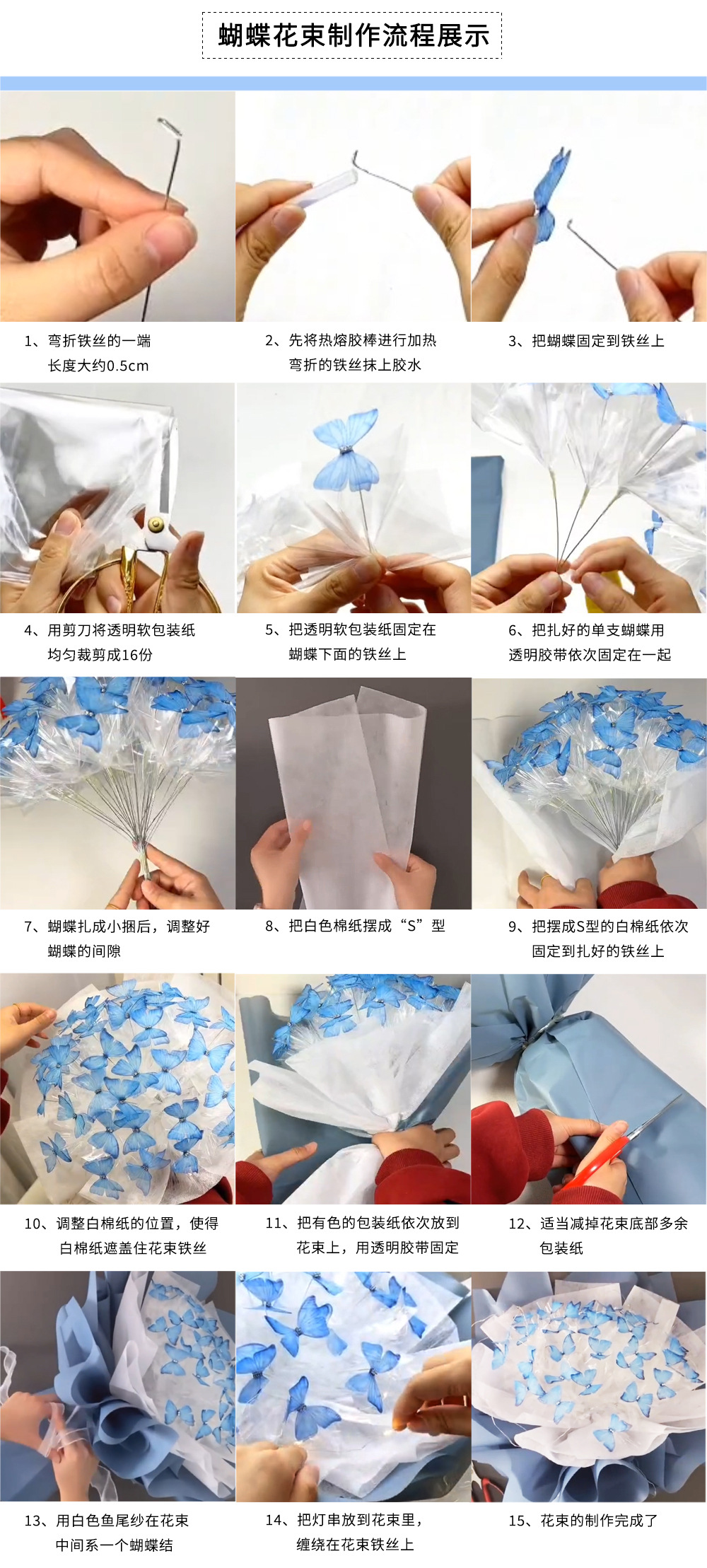 蝴蝶花束制作流程展示

1、弯折铁丝的一端
长度大约0.5cm

2、先将热熔胶棒进行加热
弯折的铁丝抹上胶水

3、把蝴蝶固定到铁丝上

4、用剪刀将透明软包装纸
均匀裁剪成16份

5、把透明软包装纸固定在
蝴蝶下面的铁丝上

6、把扎好的单支蝴蝶用
透明胶带依次固定在一起

7、蝴蝶扎成小捆后，调整好
蝴蝶的间隙

8、把白色棉纸摆成“S”型

9、把摆成S型的白棉纸依次
固定到扎好的铁丝上

10、调整白棉纸的位置，使得
白棉纸遮盖住花束铁丝

11、把有色的包装纸依次放到
花束上，用透明胶带固定

12、适当减掉花束底部多余
包装纸

13、用白色鱼尾纱在花束
中间系一个蝴蝶结

14、把灯串放到花束里，
缠绕在花束铁丝上

15、花束的制作完成了