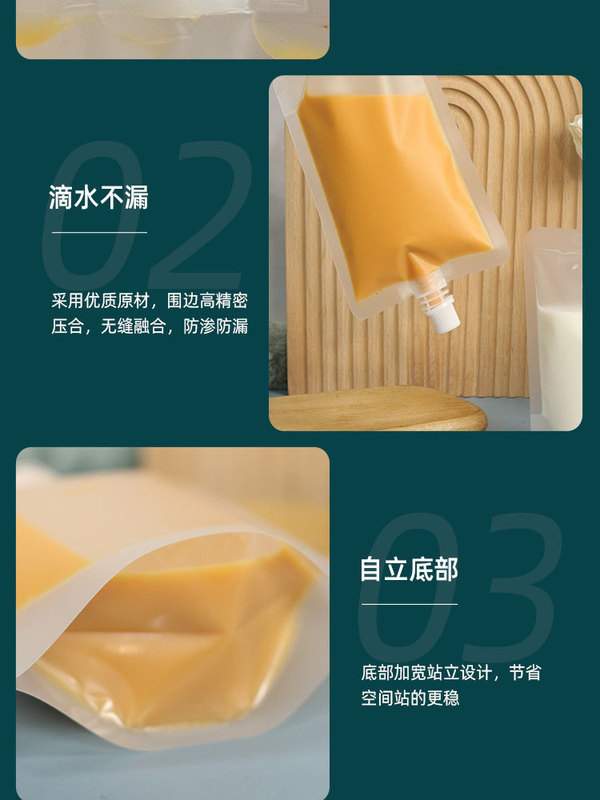 02

滴水不漏

采用优质原材，围边高精密压合，无缝融合，防渗防漏

03

自立底部

底部加宽站立设计，节省空间站的更稳