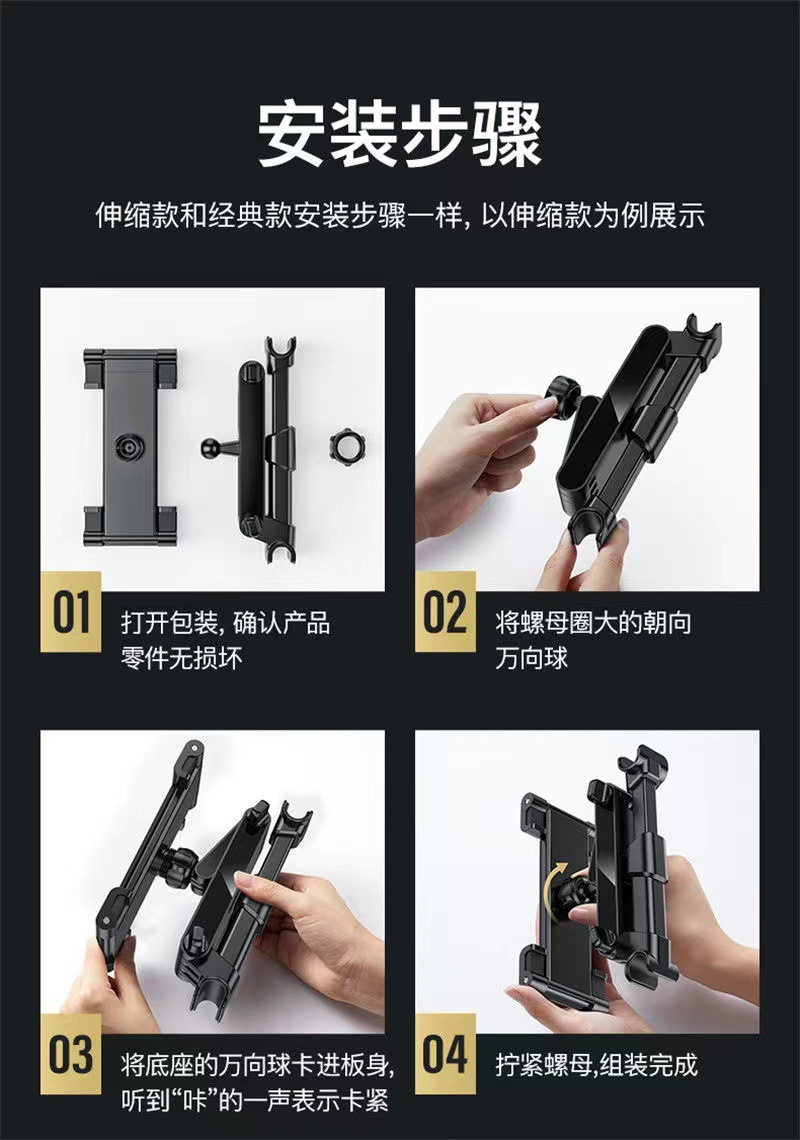 安装步骤

伸缩款和经典款安装步骤一样, 以伸缩款为例展示

01 打开包装, 确认产品零件无损坏

02 将螺母圈大的朝向万向球

03 将底座的万向球卡进板身, 听到“咔”的一声表示卡紧

04 拧紧螺母,组装完成