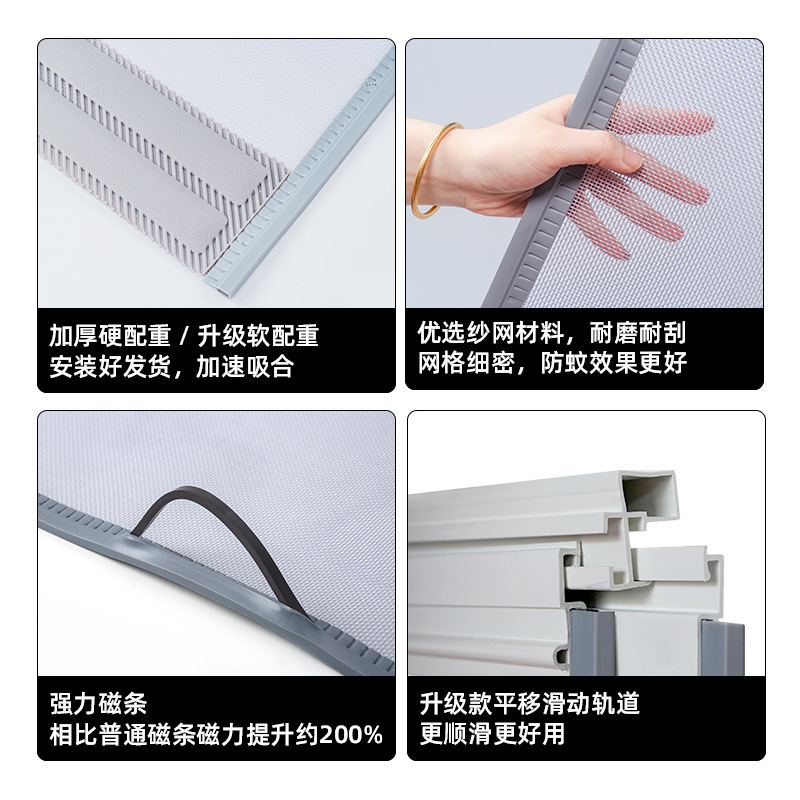 加厚硬配重 / 升级软配重
安装好发货，加速吸合

优选纱网材料，耐磨耐刮
网格细密，防蚊效果更好

强力磁条
相比普通磁条磁力提升约200%

升级款平移滑动轨道
更顺滑更好用