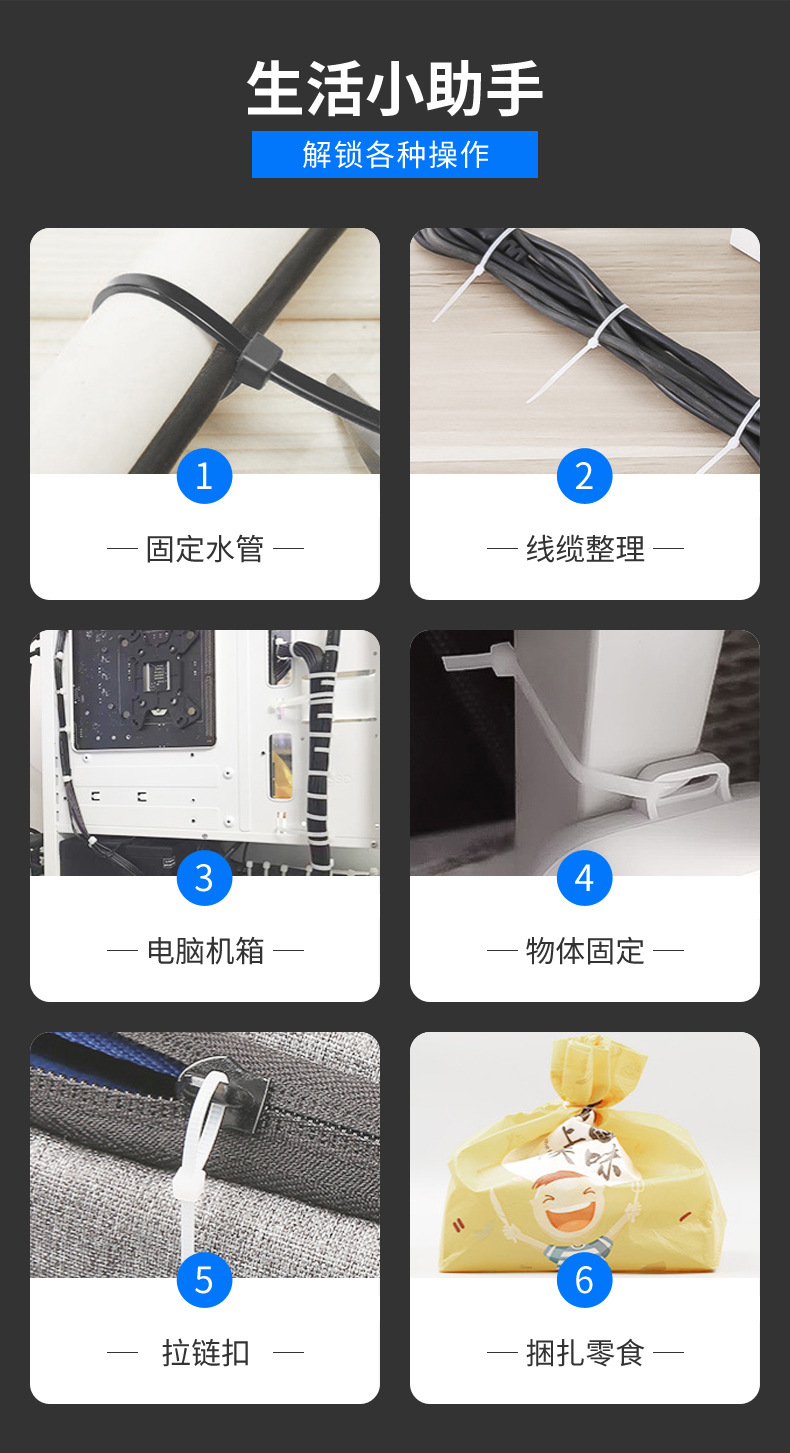 生活小助手

解锁各种操作

1

— 固定水管 —

2

— 线缆整理 —

3

— 电脑机箱 —

4

— 物体固定 —

5

— 拉链扣 —

上味

6

— 捆扎零食 —