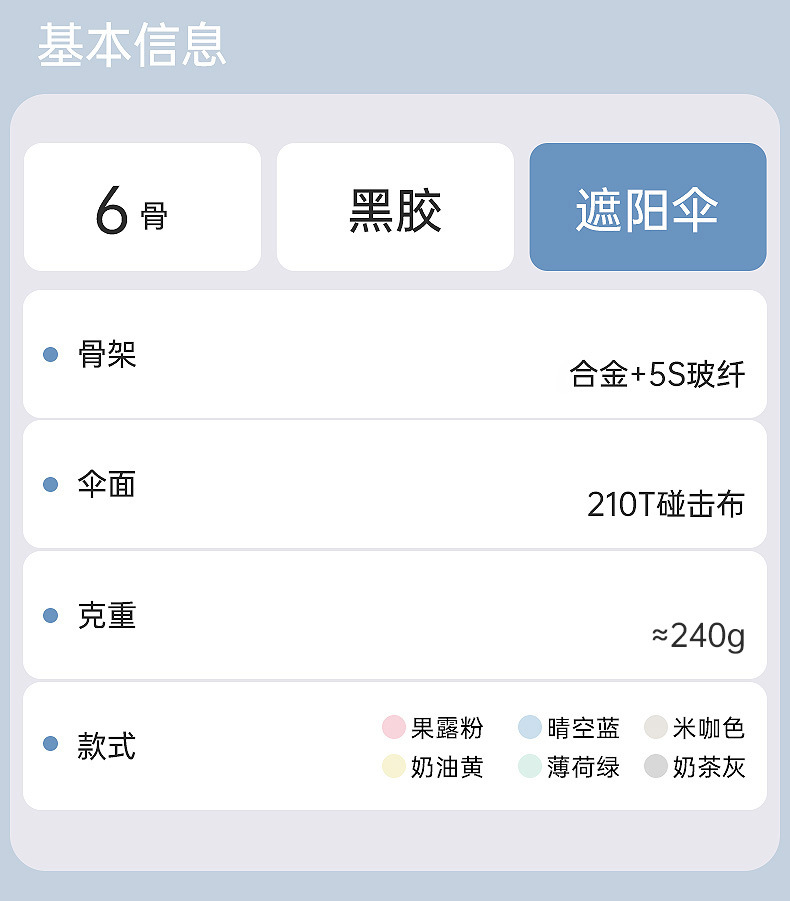 基本信息

6骨

黑胶

遮阳伞

• 骨架

合金+5S玻纤

• 伞面

210T碰击布

• 克重

≈240g

• 款式

果露粉 晴空蓝 米咖色
奶油黄 薄荷绿 奶茶灰