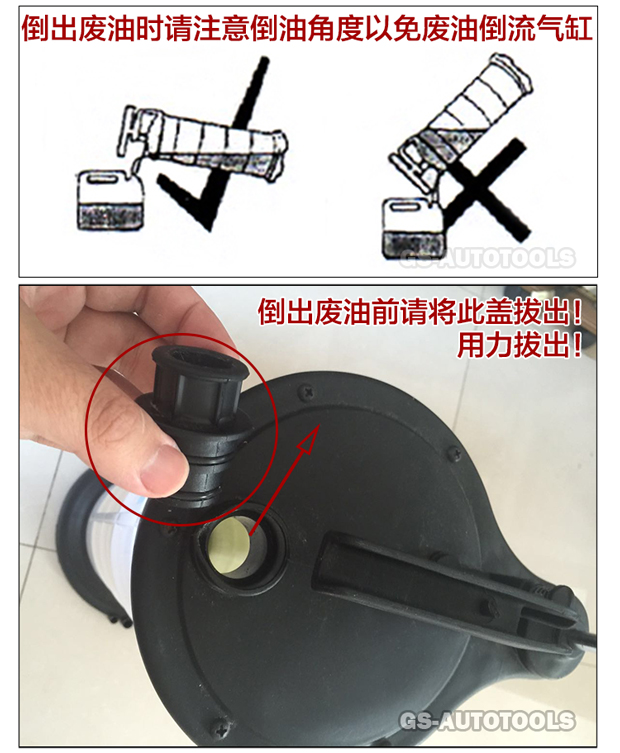 倒出废油时请注意倒油角度以免废油倒流气缸

GS-AUTOTOOLS

倒出废油前请将此盖拔出！
用力拔出！

GS-AUTOTOOLS