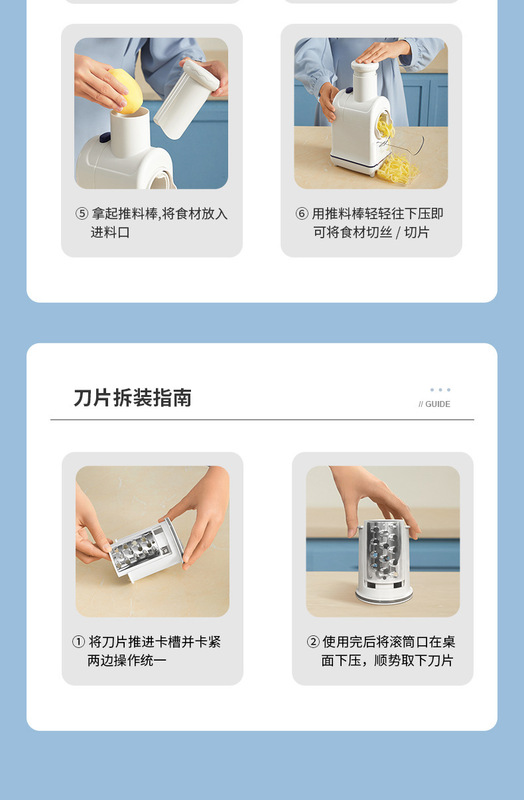 ⑤ 拿起推料棒,将食材放入进料口

⑥ 用推料棒轻轻往下压即可将食材切丝 / 切片

刀片拆装指南

// GUIDE

① 将刀片推进卡槽并卡紧两边操作统一

② 使用完后将滚筒口在桌面下压，顺势取下刀片