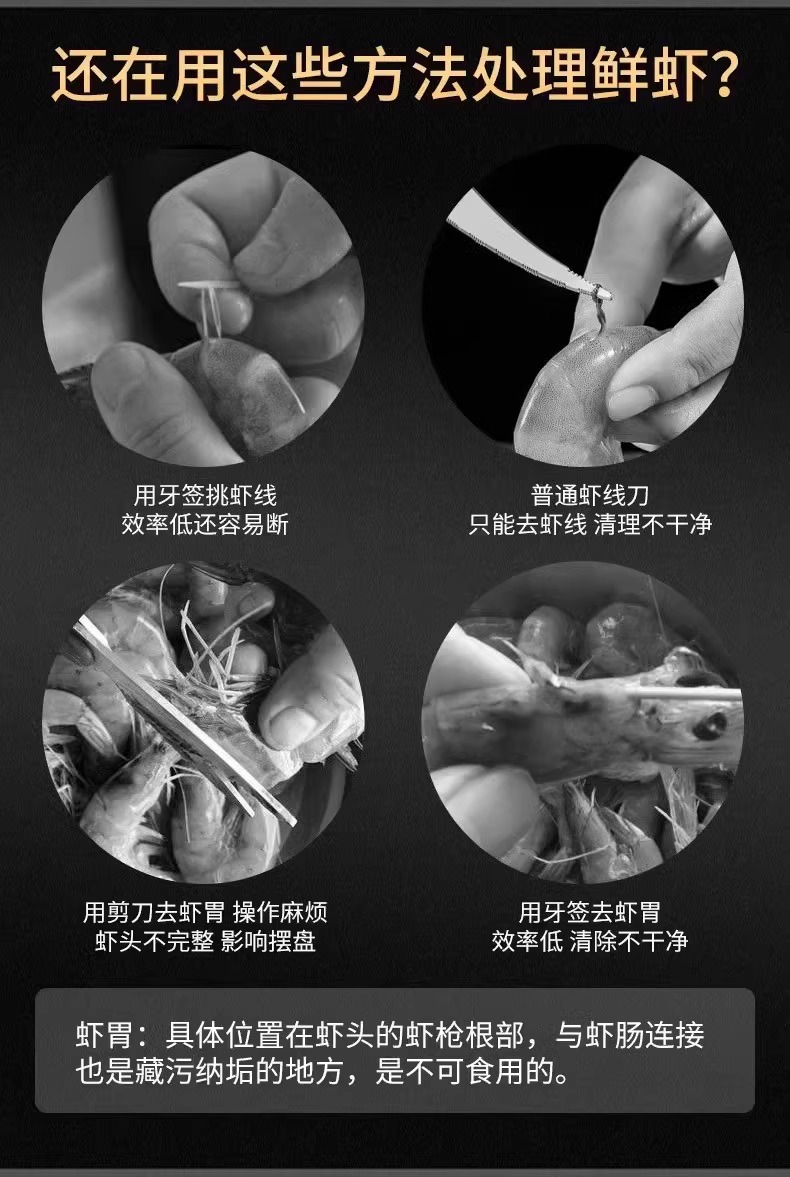 还在用这些方法处理鲜虾?

用牙签挑虾线
效率低还容易断

普通虾线刀
只能去虾线 清理不干净

用剪刀去虾胃 操作麻烦
虾头不完整 影响摆盘

用牙签去虾胃
效率低 清除不干净

虾胃：具体位置在虾头的虾枪根部，与虾肠连接
也是藏污纳垢的地方，是不可食用的。