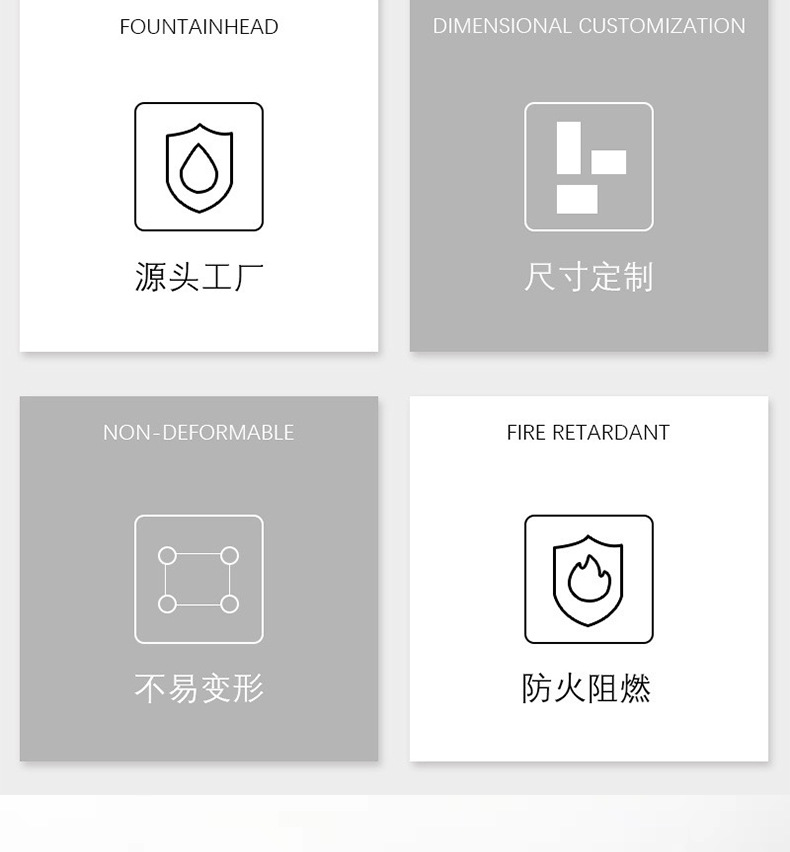 FOUNTAINHEAD

源头工厂

DIMENSIONAL CUSTOMIZATION

尺寸定制

NON-DEFORMABLE

不易变形

FIRE RETARDANT

防火阻燃