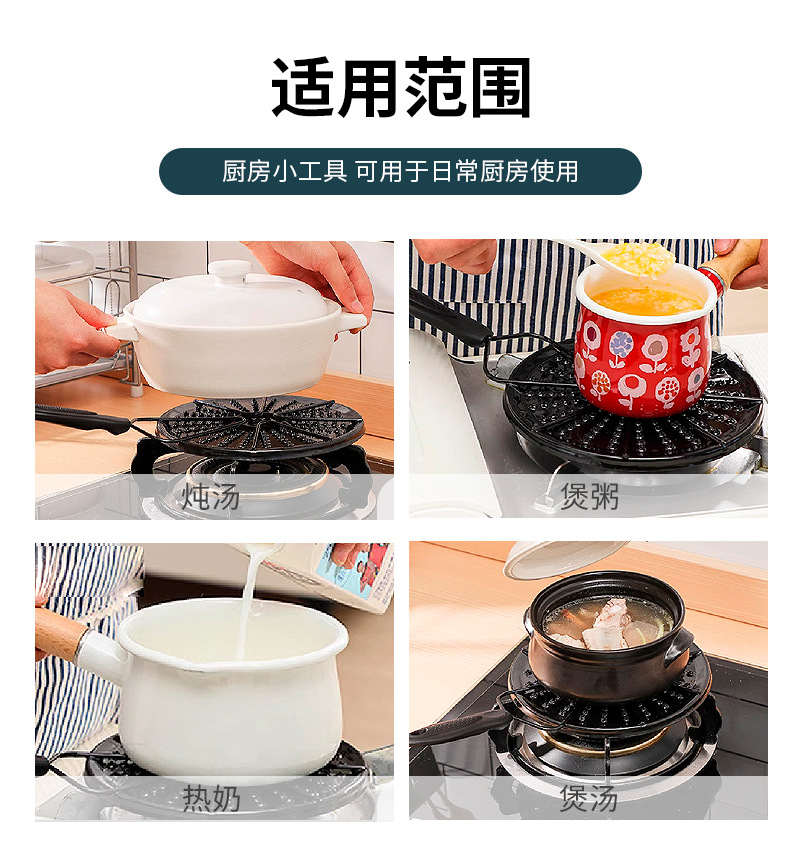 适用范围

厨房小工具 可用于日常厨房使用

炖汤

煲粥

热奶

煲汤