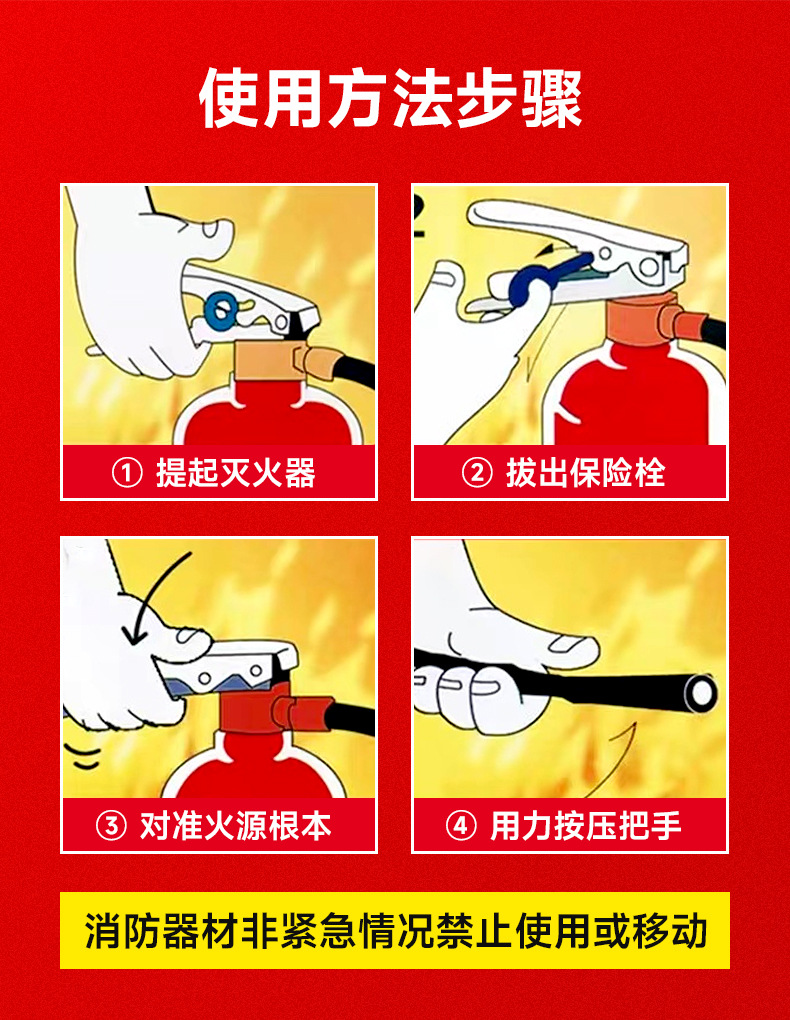 使用方法步骤

① 提起灭火器

② 拔出保险栓

③ 对准火源根本

④ 用力按压把手

消防器材非紧急情况禁止使用或移动