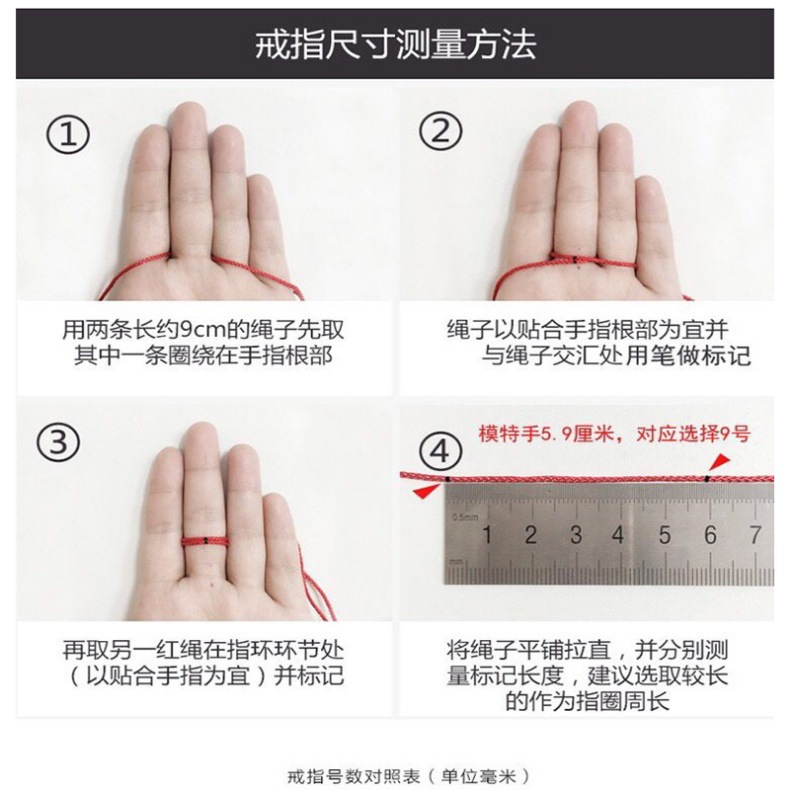 戒指尺寸测量方法

①

用两条长约9cm的绳子先取其中一条圈绕在手指根部

②

绳子以贴合手指根部为宜并与绳子交汇处用笔做标记

③

再取另一红绳在指环环节处（以贴合手指为宜）并标记

④

模特手5.9厘米，对应选择9号

0.5mm
1 2 3 4 5 6 7

将绳子平铺拉直，并分别测量标记长度，建议选取较长的作为指圈周长

戒指号数对照表（单位毫米）