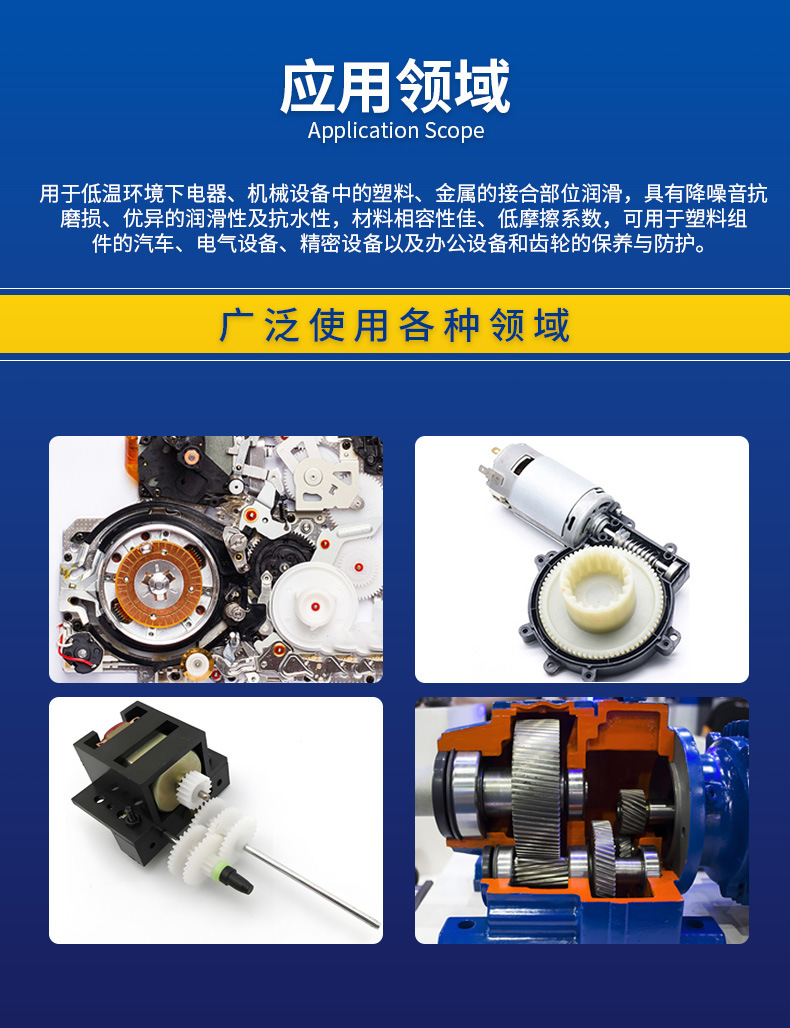 应用领域
Application Scope

用于低温环境下电器、机械设备中的塑料、金属的接合部位润滑，具有降噪音抗磨损、优异的润滑性及抗水性，材料相容性佳、低摩擦系数，可用于塑料组件的汽车、电气设备、精密设备以及办公设备和齿轮的保养与防护。

广泛使用各种领域