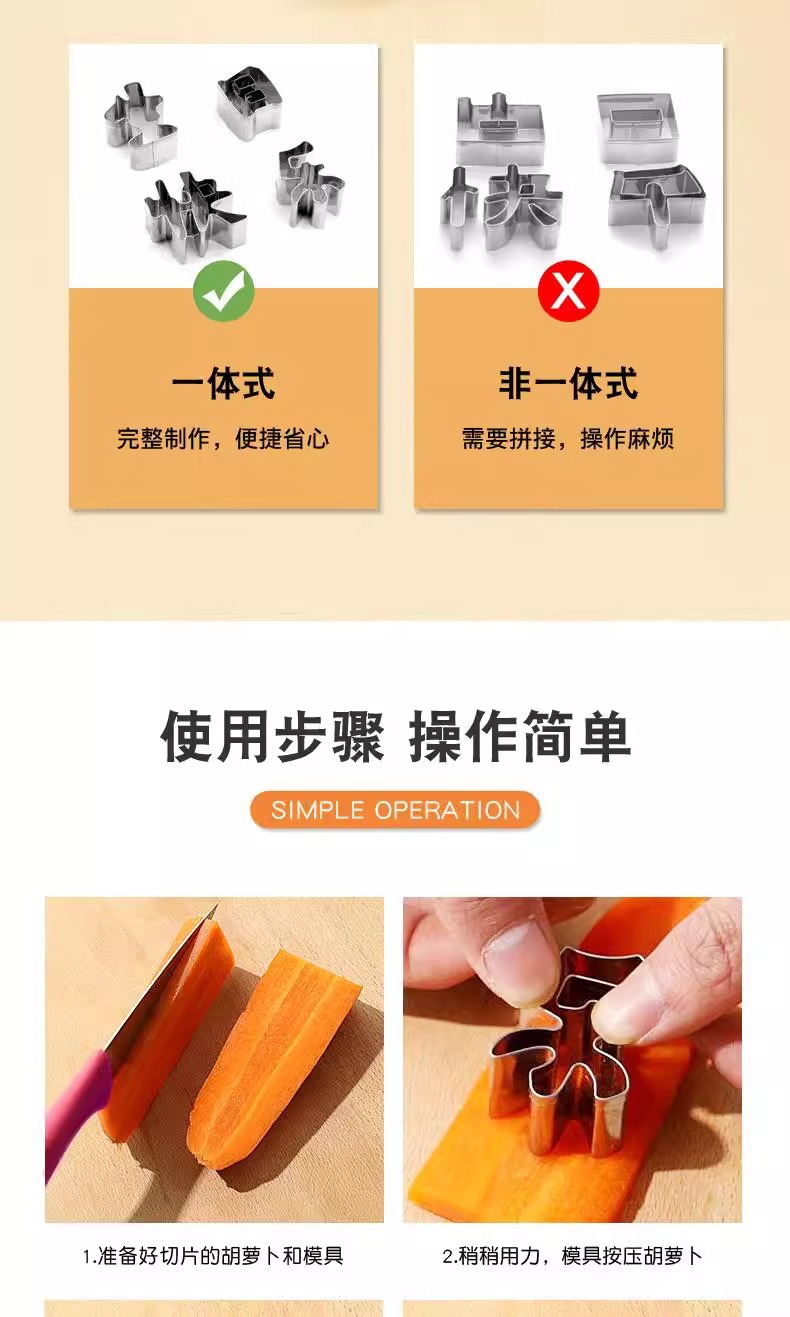 一体式

完整制作，便捷省心

非一体式

需要拼接，操作麻烦

使用步骤 操作简单

SIMPLE OPERATION

1.准备好切片的胡萝卜和模具

2.稍稍用力，模具按压胡萝卜