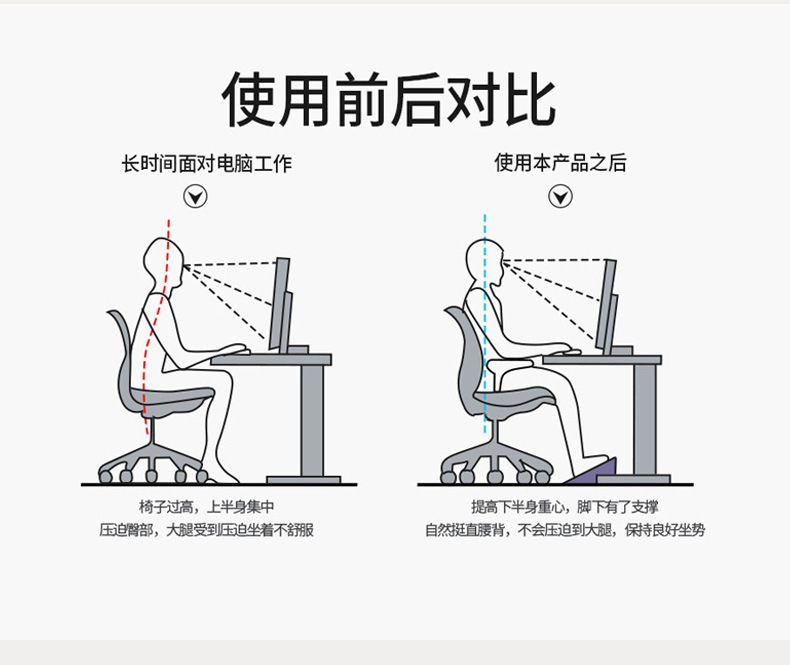 使用前后对比

长时间面对电脑工作

椅子过高，上半身集中
压迫臀部，大腿受到压迫坐着不舒服

使用本产品之后

提高下半身重心，脚下有了支撑
自然挺直腰背，不会压迫到大腿，保持良好坐势