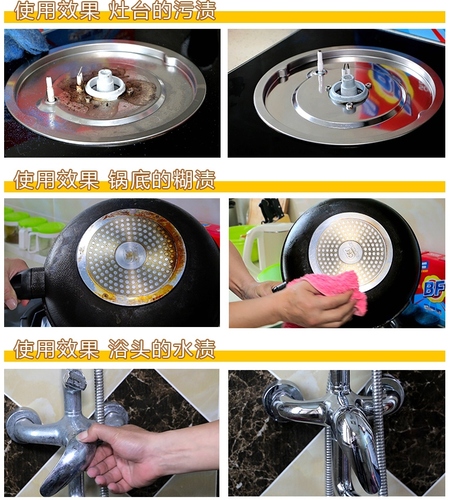 使用效果 灶台的污渍

使用效果 锅底的糊渍

BF

使用效果 浴头的水渍