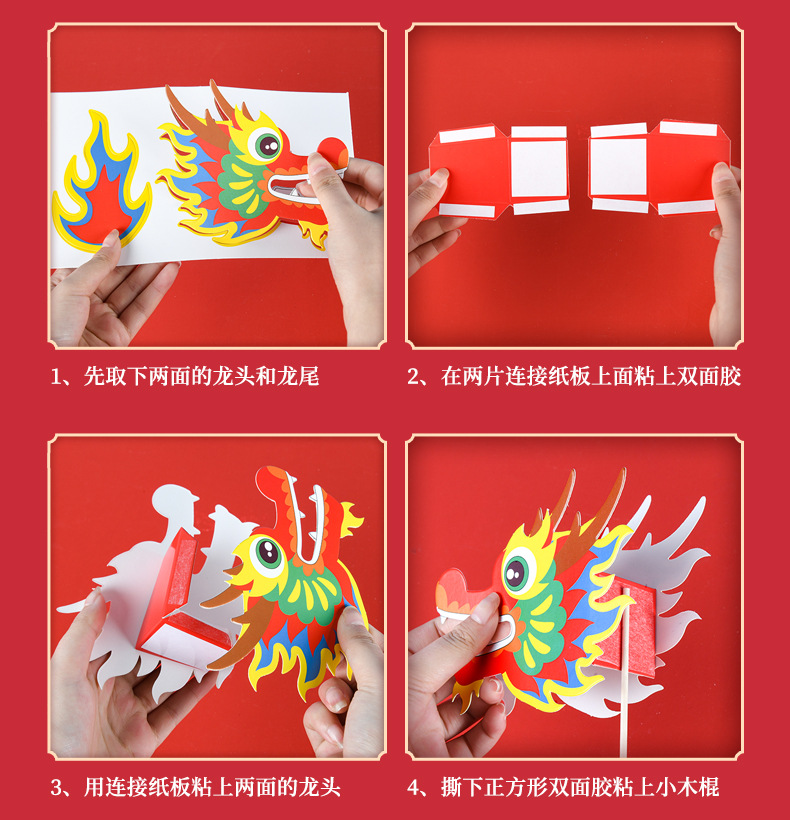 1、先取下两面的龙头和龙尾

2、在两片连接纸板上面粘上双面胶

3、用连接纸板粘上两面的龙头

4、撕下正方形双面胶粘上小木棍