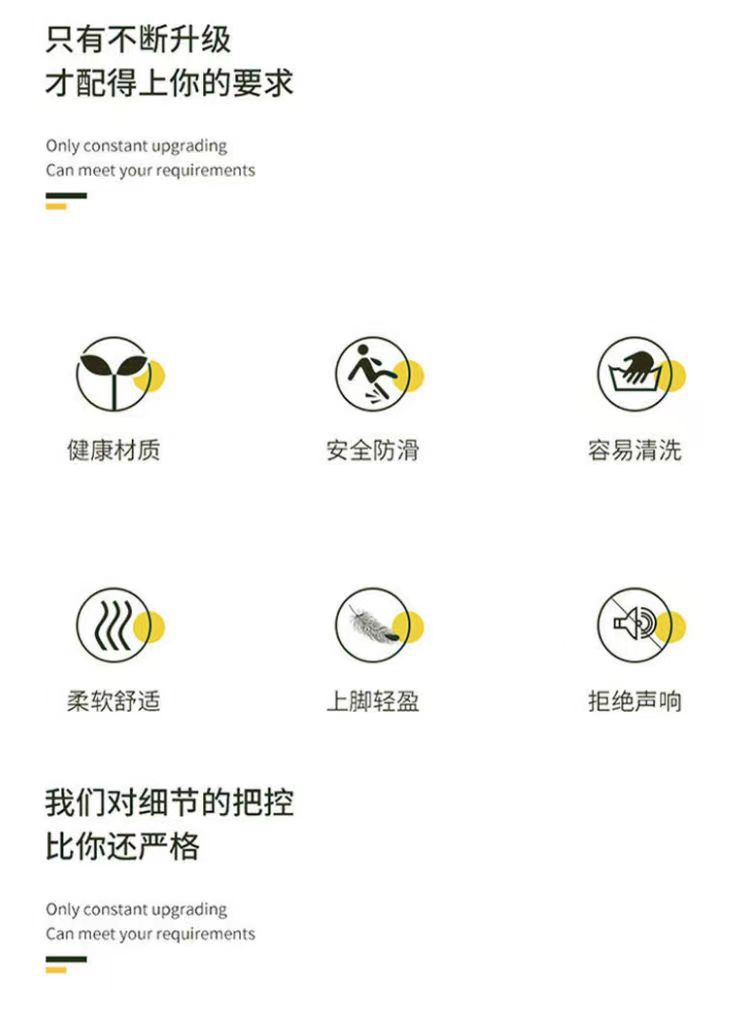 只有不断升级
才配得上你的要求

Only constant upgrading
Can meet your requirements

健康材质

安全防滑

容易清洗

柔软舒适

上脚轻盈

拒绝声响

我们对细节的把控
比你还严格

Only constant upgrading
Can meet your requirements