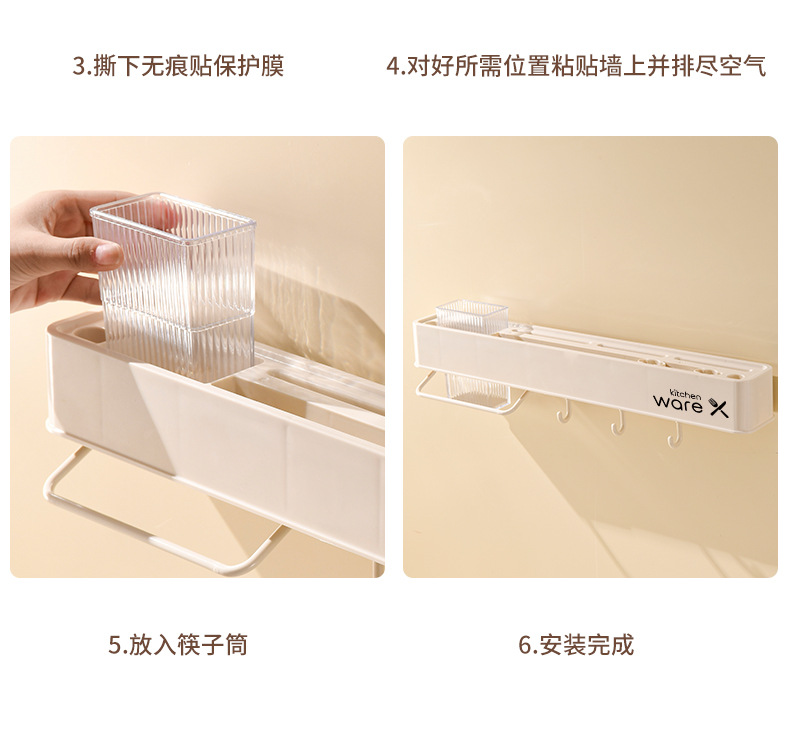 3.撕下无痕贴保护膜

4.对好所需位置粘贴墙上并排尽空气

kitchen ware

5.放入筷子筒

6.安装完成