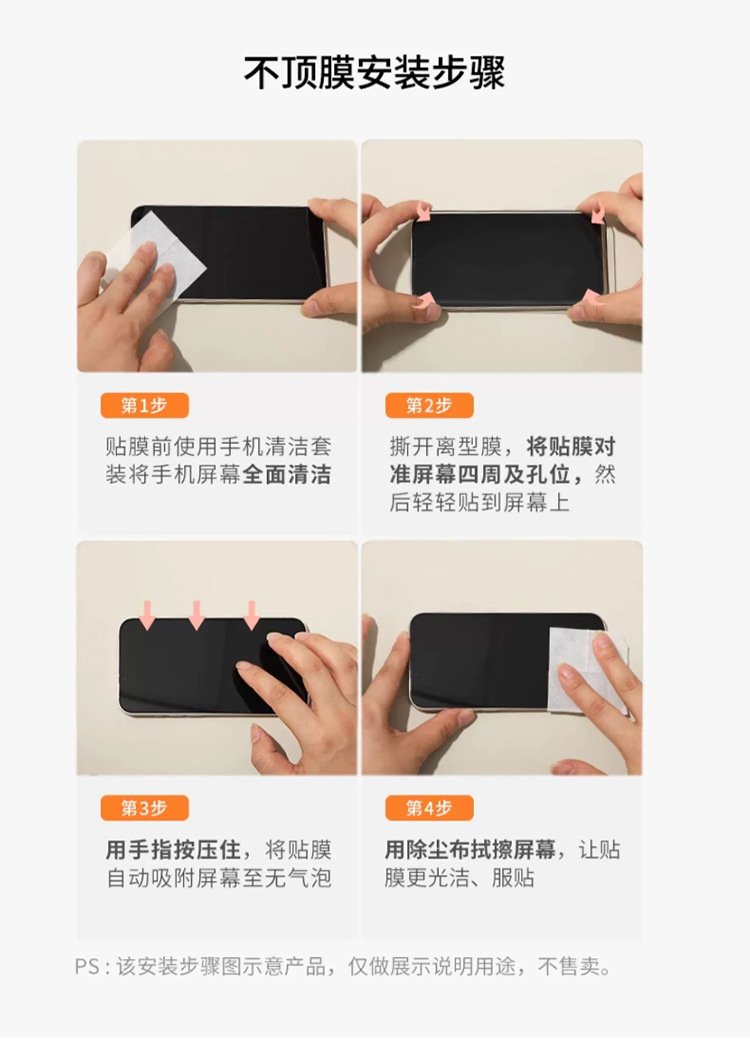 不顶膜安装步骤

第1步

贴膜前使用手机清洁套装将手机屏幕全面清洁

第2步

撕开离型膜，将贴膜对准屏幕四周及孔位，然后轻轻贴到屏幕上

第3步

用手指按压住，将贴膜自动吸附屏幕至无气泡

第4步

用除尘布拭擦屏幕，让贴膜更光洁、服贴

PS：该安装步骤图示意产品，仅做展示说明用途，不售卖。