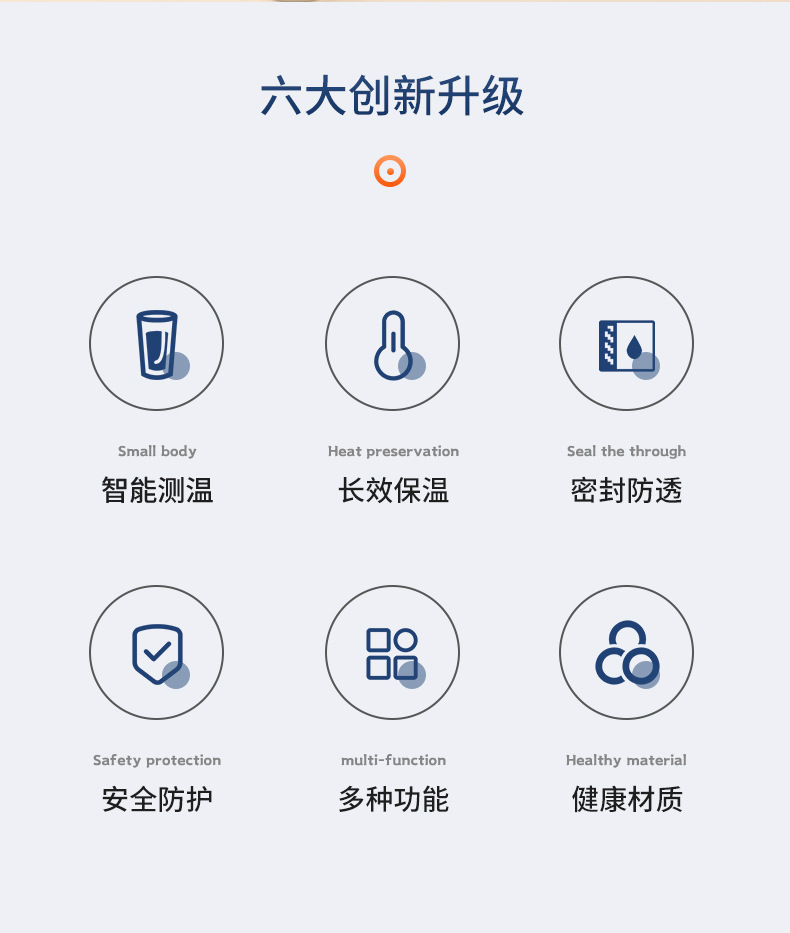 六大创新升级

Small body
智能测温

Heat preservation
长效保温

Seal the through
密封防透

Safety protection
安全防护

multi-function
多种功能

Healthy material
健康材质