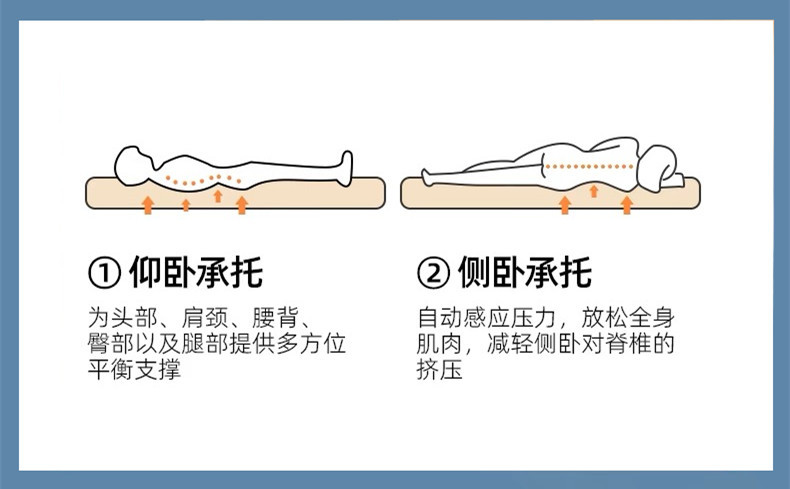 ① 仰卧承托

为头部、肩颈、腰背、臀部以及腿部提供多方位平衡支撑

② 侧卧承托

自动感应压力，放松全身肌肉，减轻侧卧对脊椎的挤压