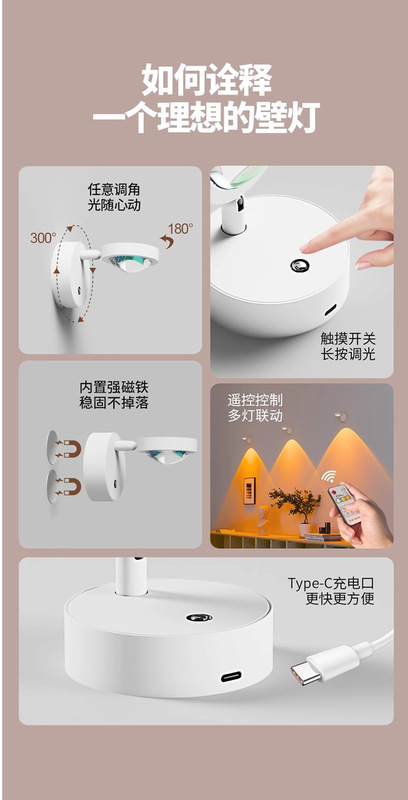 如何诠释
一个理想的壁灯

任意调角
光随心动

300°

180°

触摸开关
长按调光

内置强磁铁
稳固不掉落

遥控控制
多灯联动

Type-C充电口
更快更方便