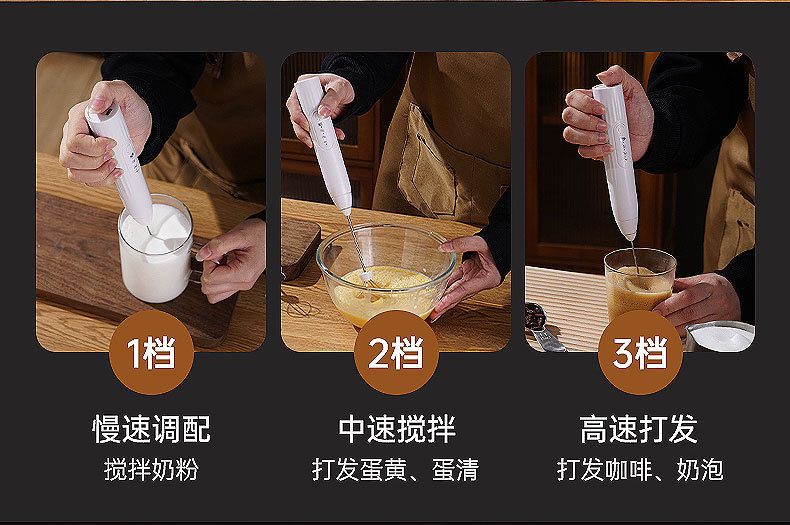 1档

慢速调配

搅拌奶粉

2档

中速搅拌

打发蛋黄、蛋清

3档

高速打发

打发咖啡、奶泡