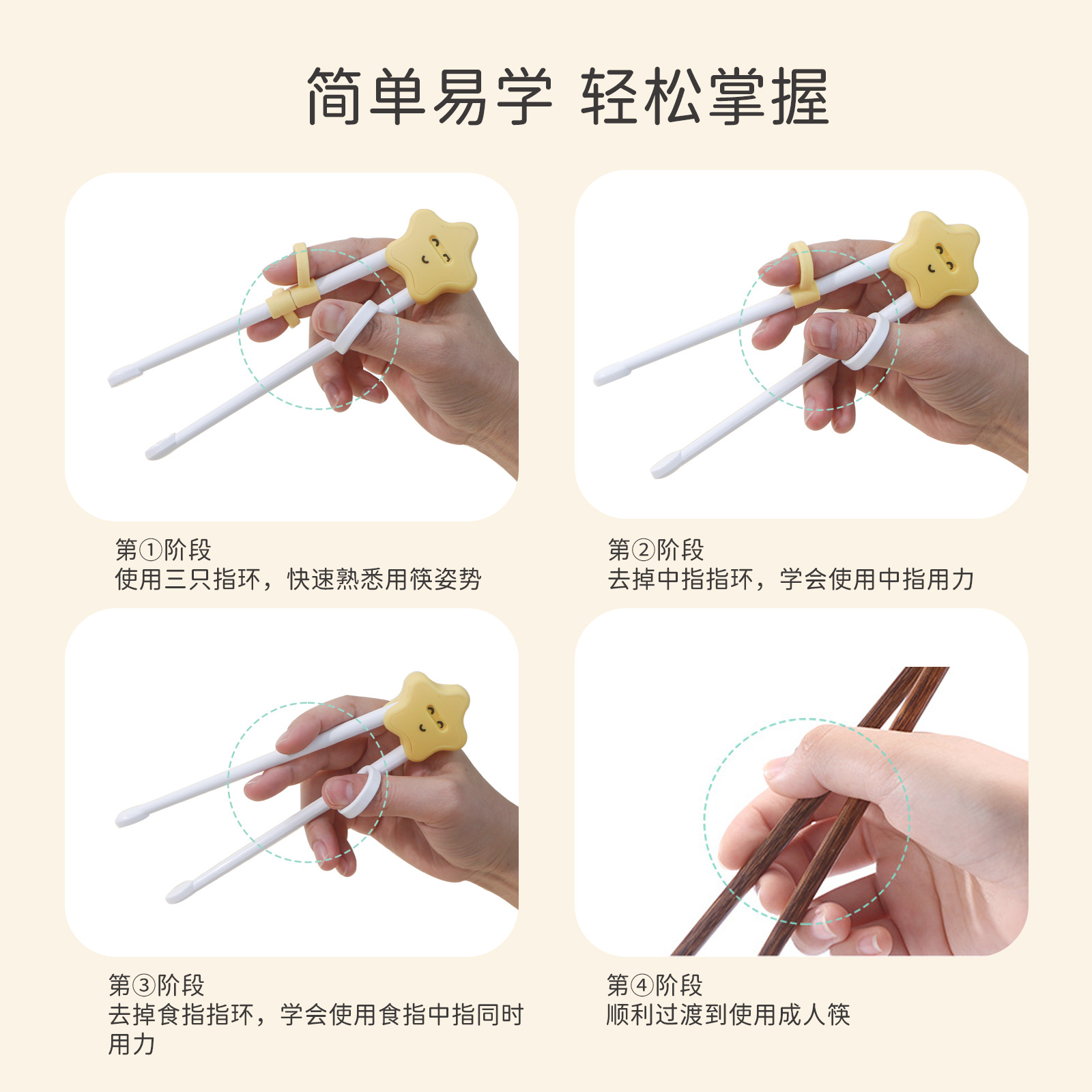 简单易学 轻松掌握

第①阶段
使用三只指环，快速熟悉用筷姿势

第②阶段
去掉中指指环，学会使用中指用力

第③阶段
去掉食指指环，学会使用食指中指同时用力

第④阶段
顺利过渡到使用成人筷