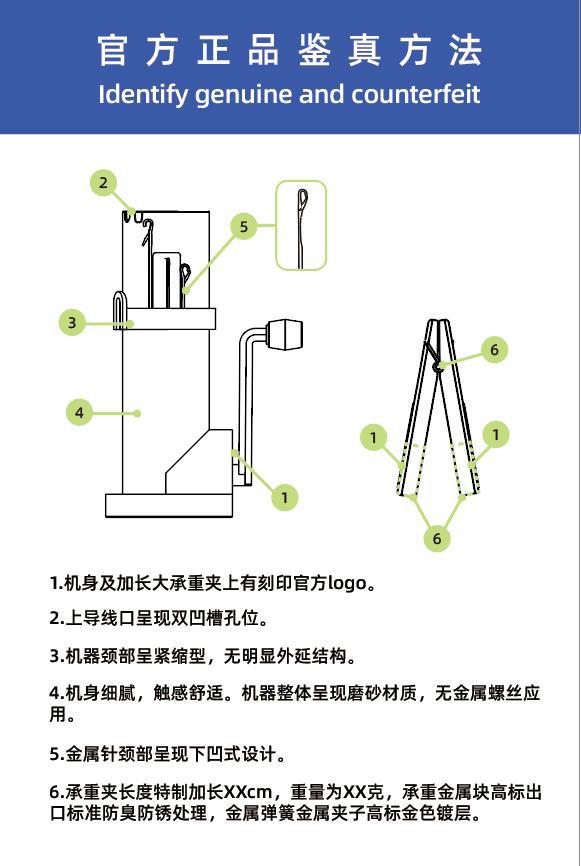 官方正品鉴真方法
Identify genuine and counterfeit

2
5
3
4
1
6
1
1
6

1.机身及加长大承重夹上有刻印官方logo。

2.上导线口呈现双凹槽孔位。

3.机器颈部呈紧缩型，无明显外延结构。

4.机身细腻，触感舒适。机器整体呈现磨砂材质，无金属螺丝应用。

5.金属针颈部呈现下凹式设计。

6.承重夹长度特制加长XXcm，重量为XX克，承重金属块高标出口标准防臭防锈处理，金属弹簧金属夹子高标金色镀层。