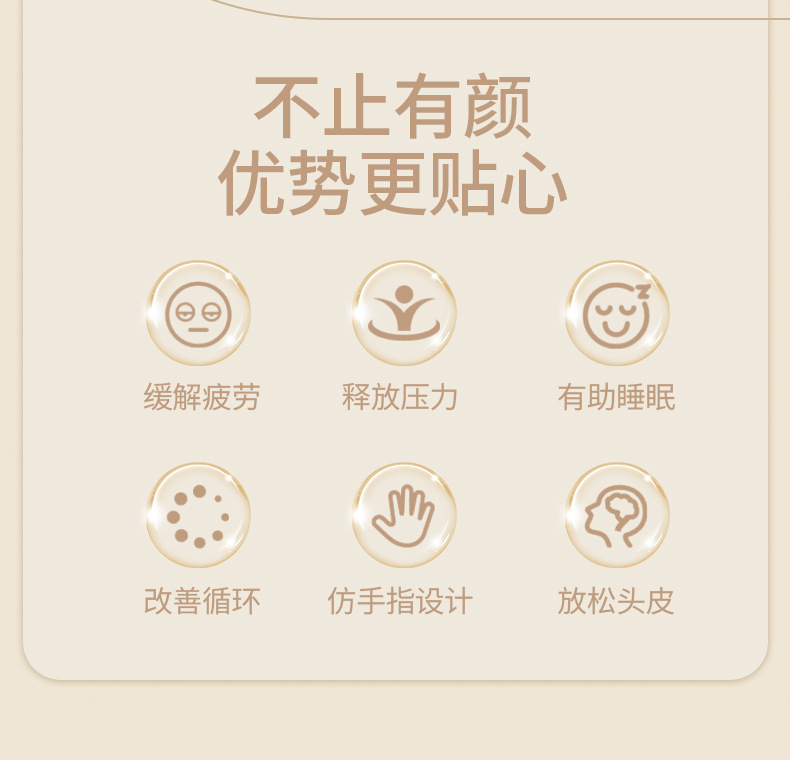 不止有颜
优势更贴心

缓解疲劳

释放压力

有助睡眠

改善循环

仿手指设计

放松头皮