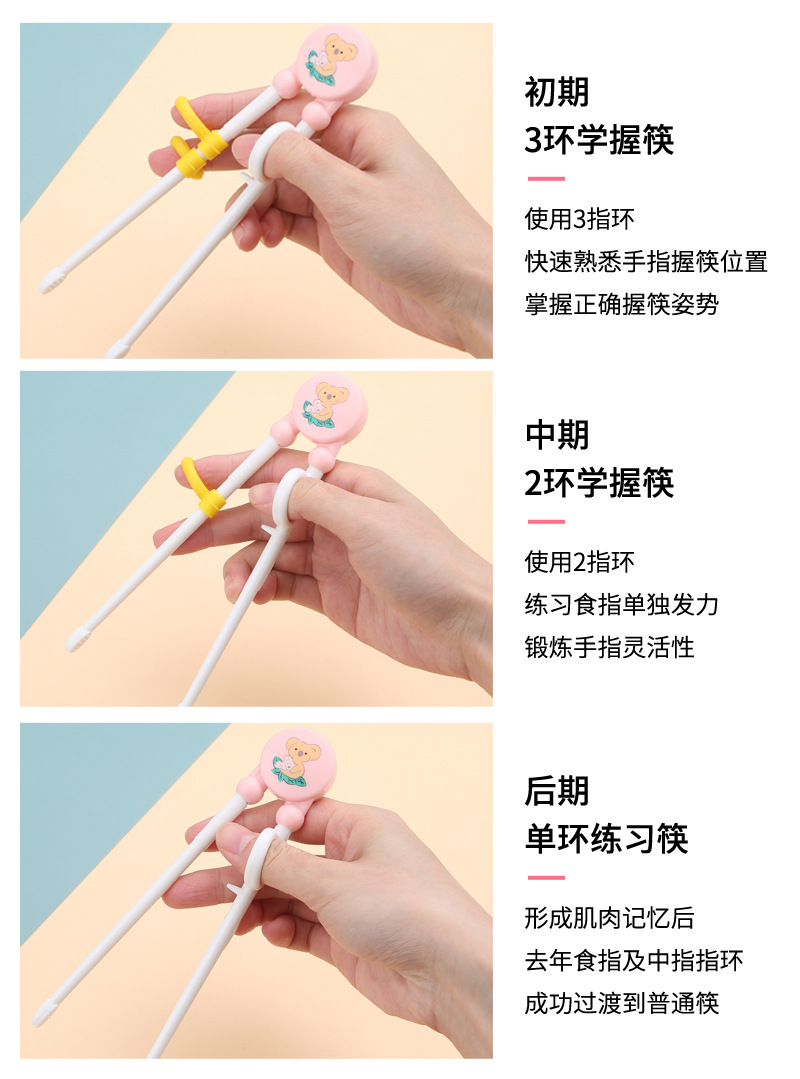 初期
3环学握筷

使用3指环
快速熟悉手指握筷位置
掌握正确握筷姿势

中期
2环学握筷

使用2指环
练习食指单独发力
锻炼手指灵活性

后期
单环练习筷

形成肌肉记忆后
去年食指及中指指环
成功过渡到普通筷