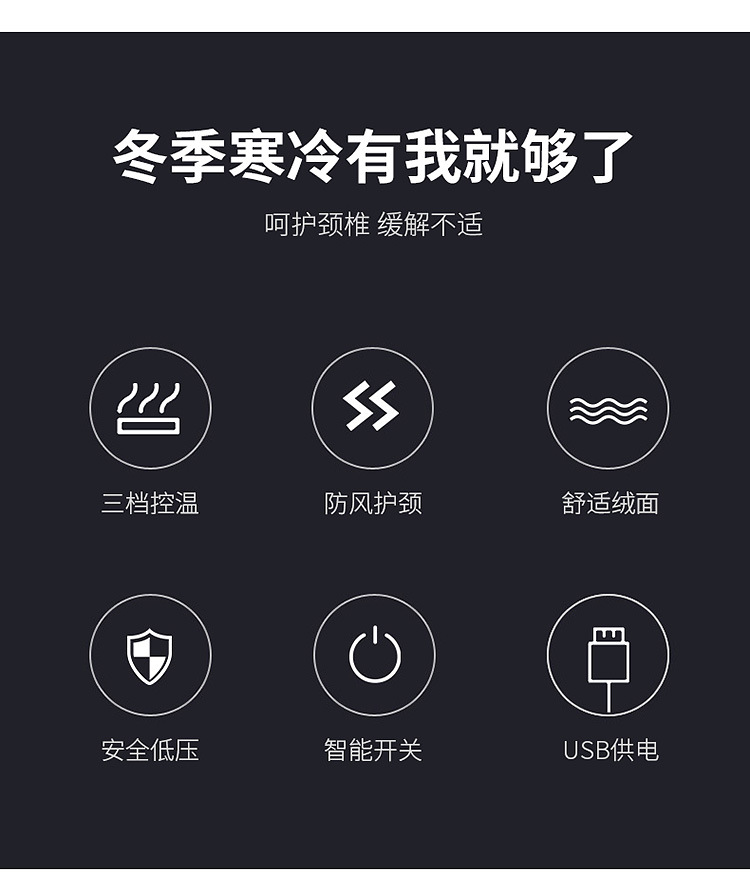 冬季寒冷有我就够了

呵护颈椎 缓解不适

三档控温

防风护颈

舒适绒面

安全低压

智能开关

USB供电