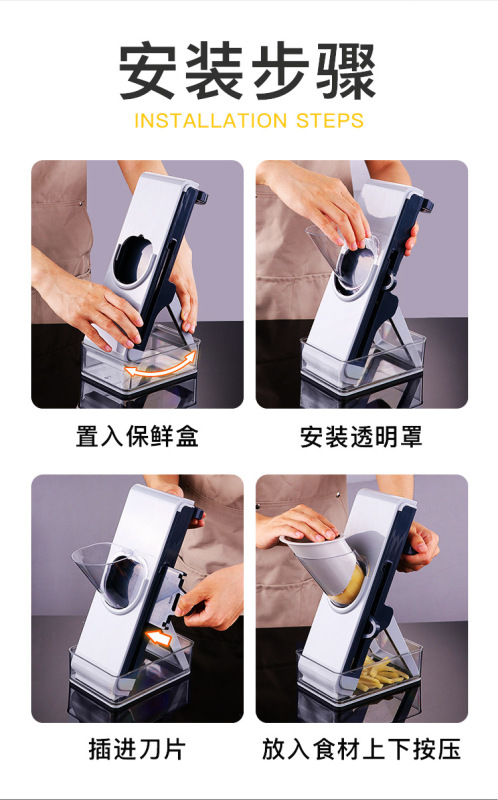 安装步骤
INSTALLATION STEPS

置入保鲜盒

安装透明罩

插进刀片

放入食材上下按压